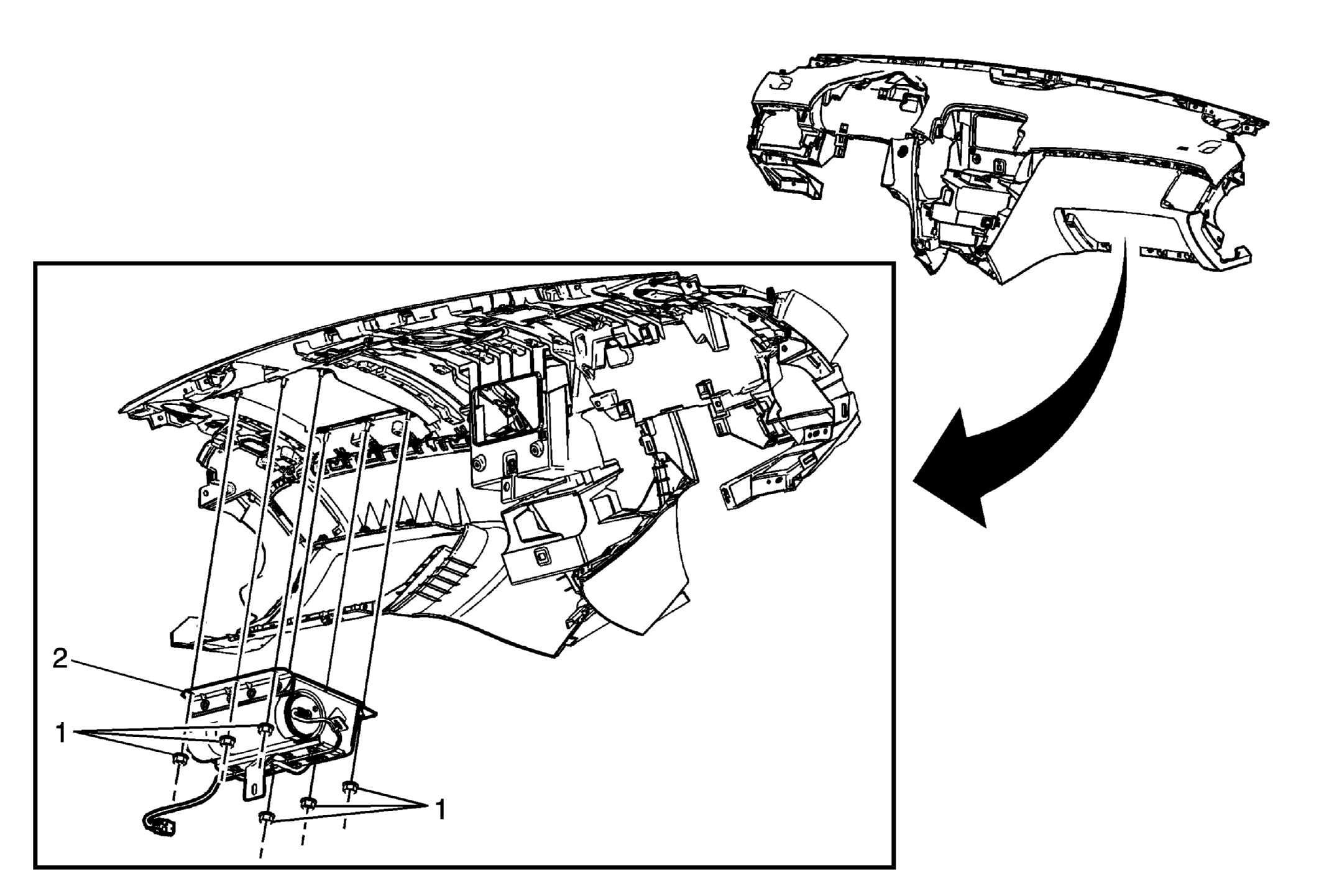 2
1
1