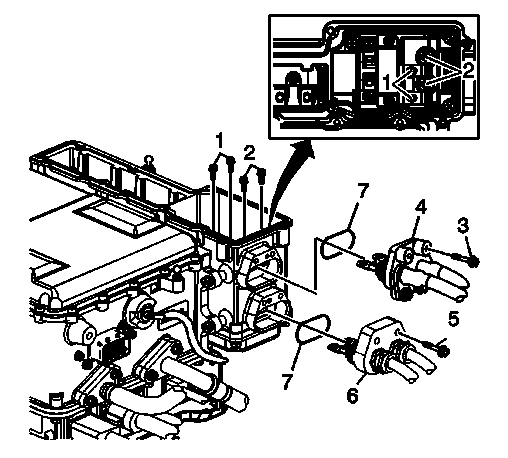 1
2
1
2
7
4
3
5
7
6