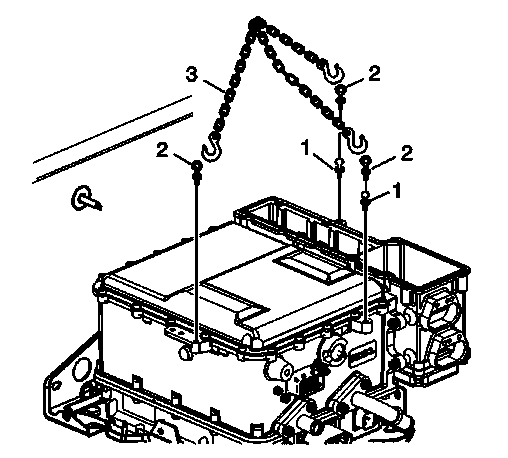 3
2
2
1
2
1