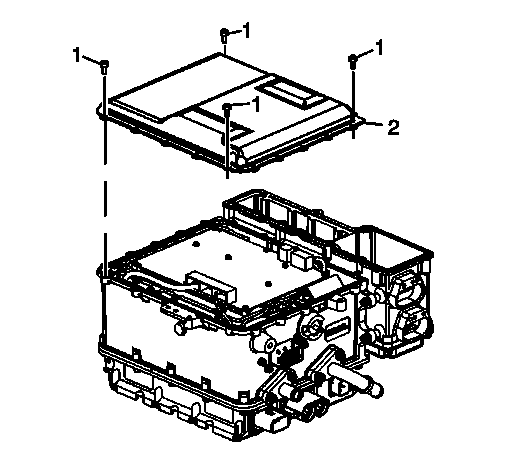 1
1
1
1
2