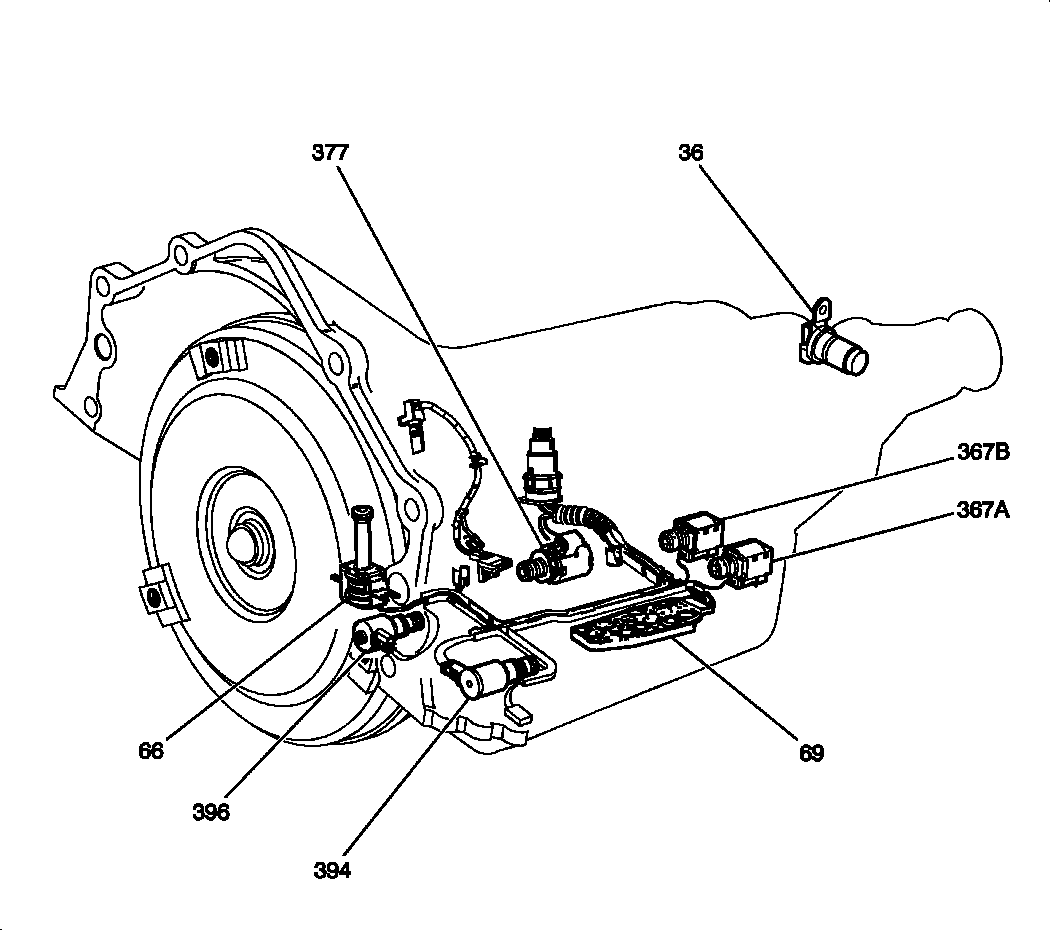 377
36
367B
367A
66
396
394
69