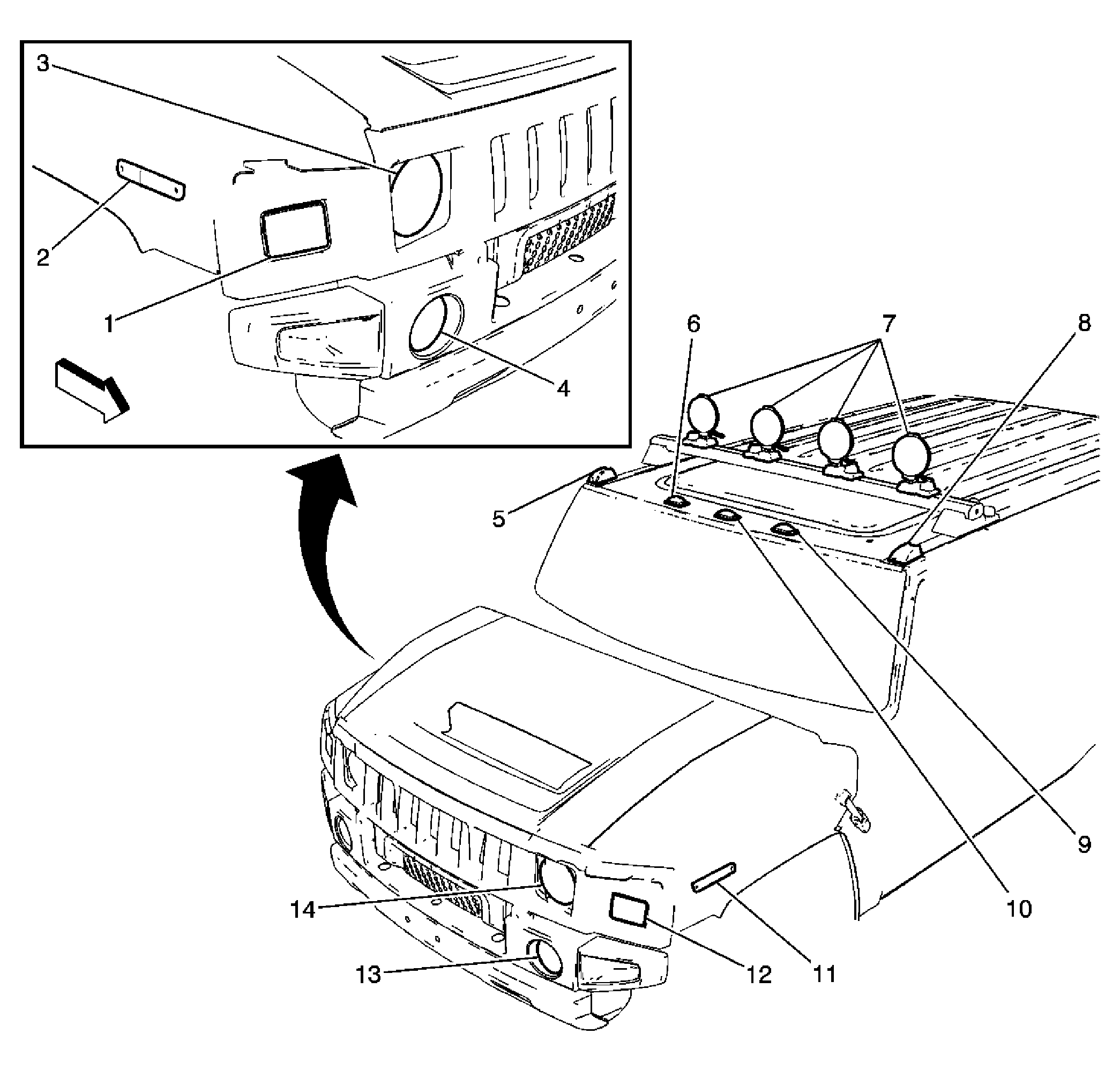 3
2
1
4
6
7
8
5
9
10
14
13
12
11