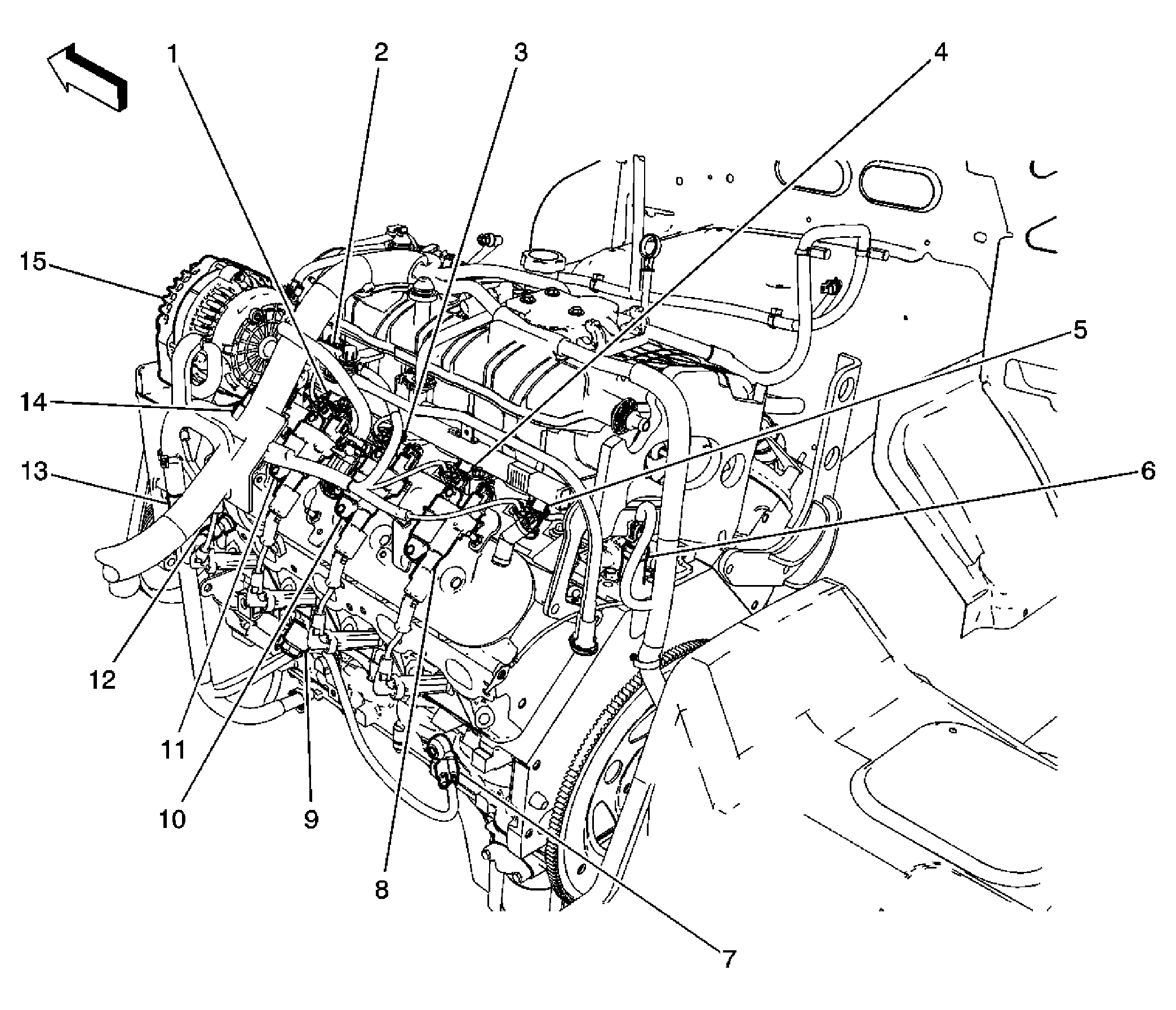 1
2
3
4
15
5
14
13
6
12
11
10
9
8
7