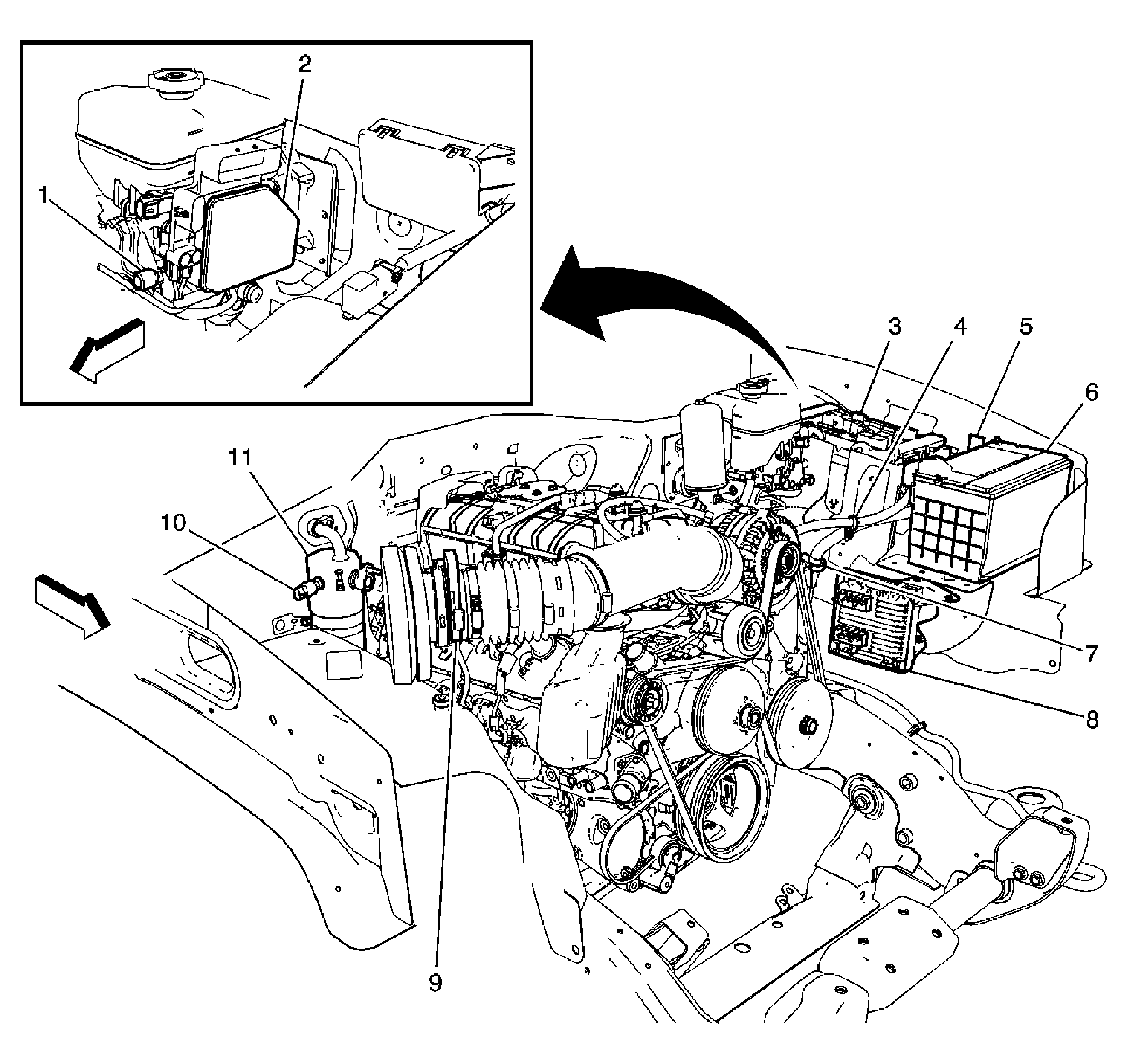 2
1
3
4
5
6
11
10
7
8
9