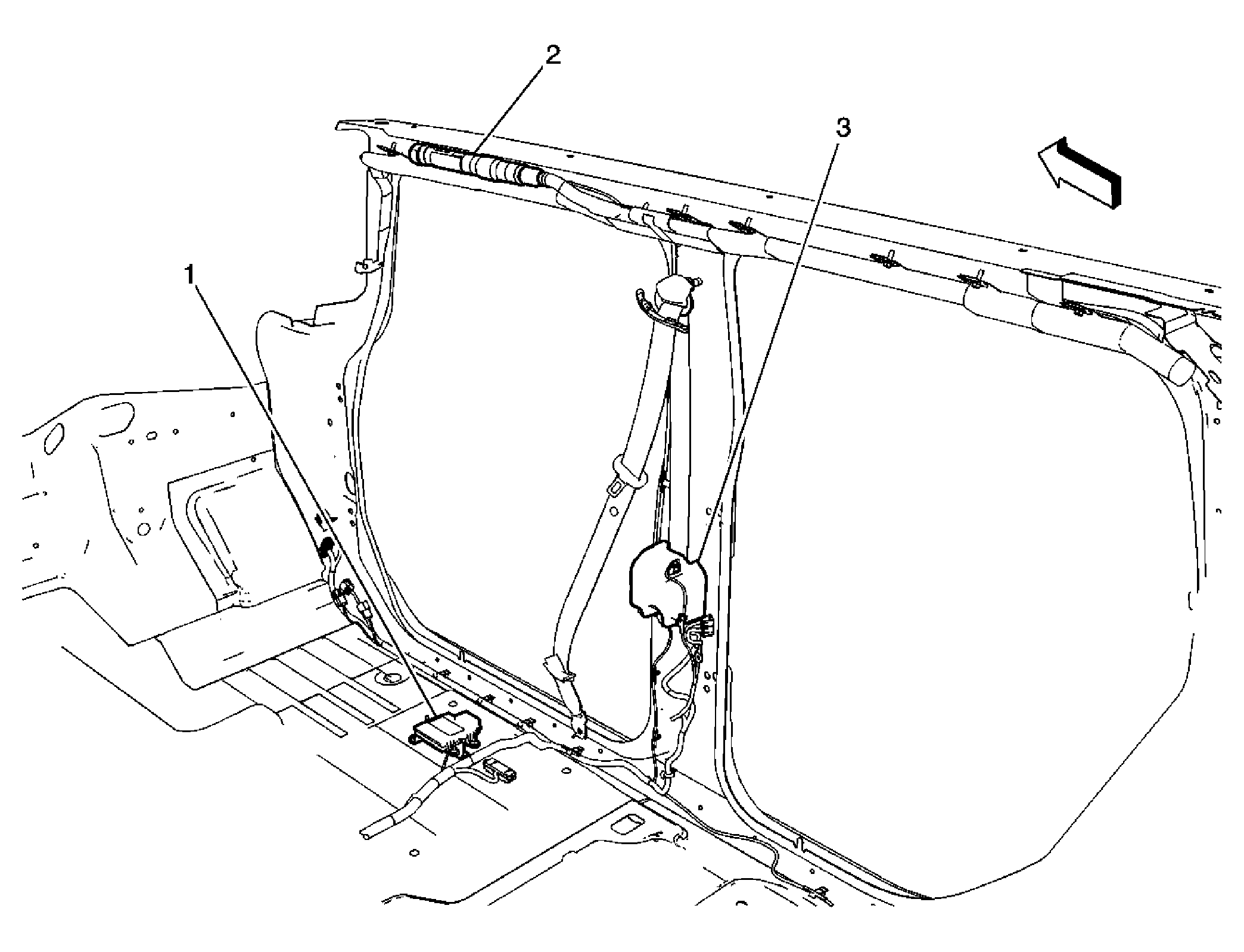 2
3
1