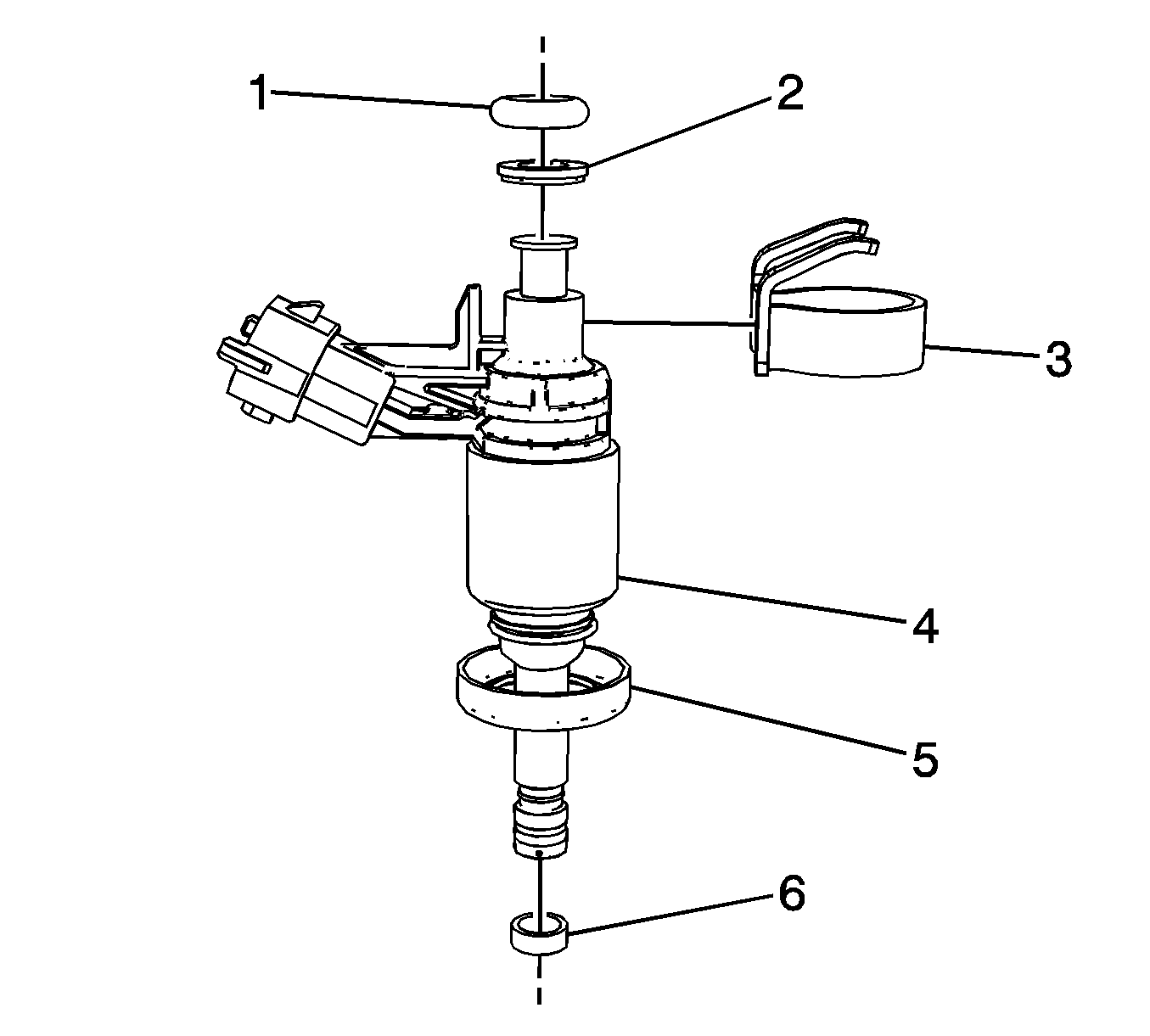 1
2
3
4
5
6