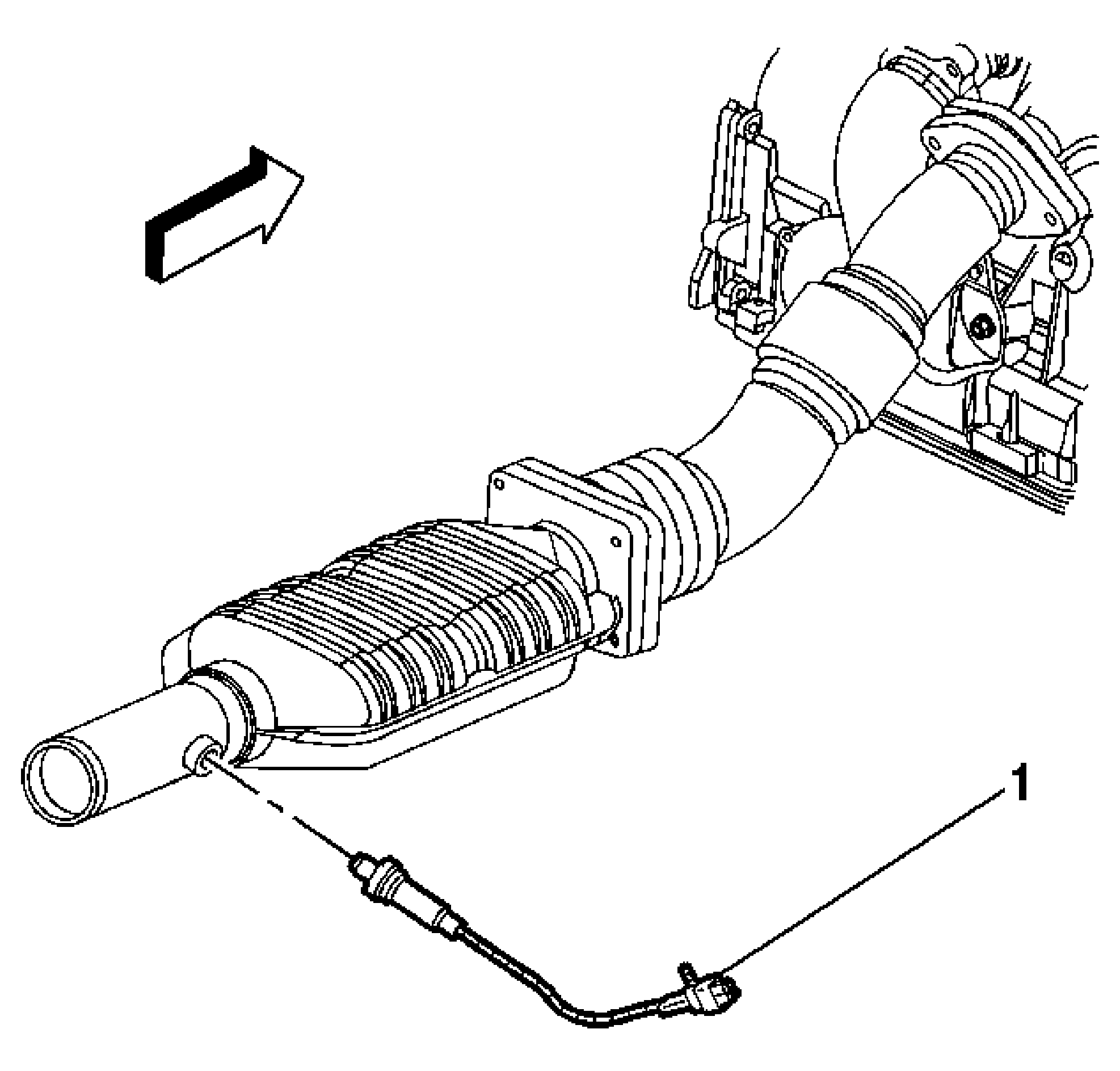 1