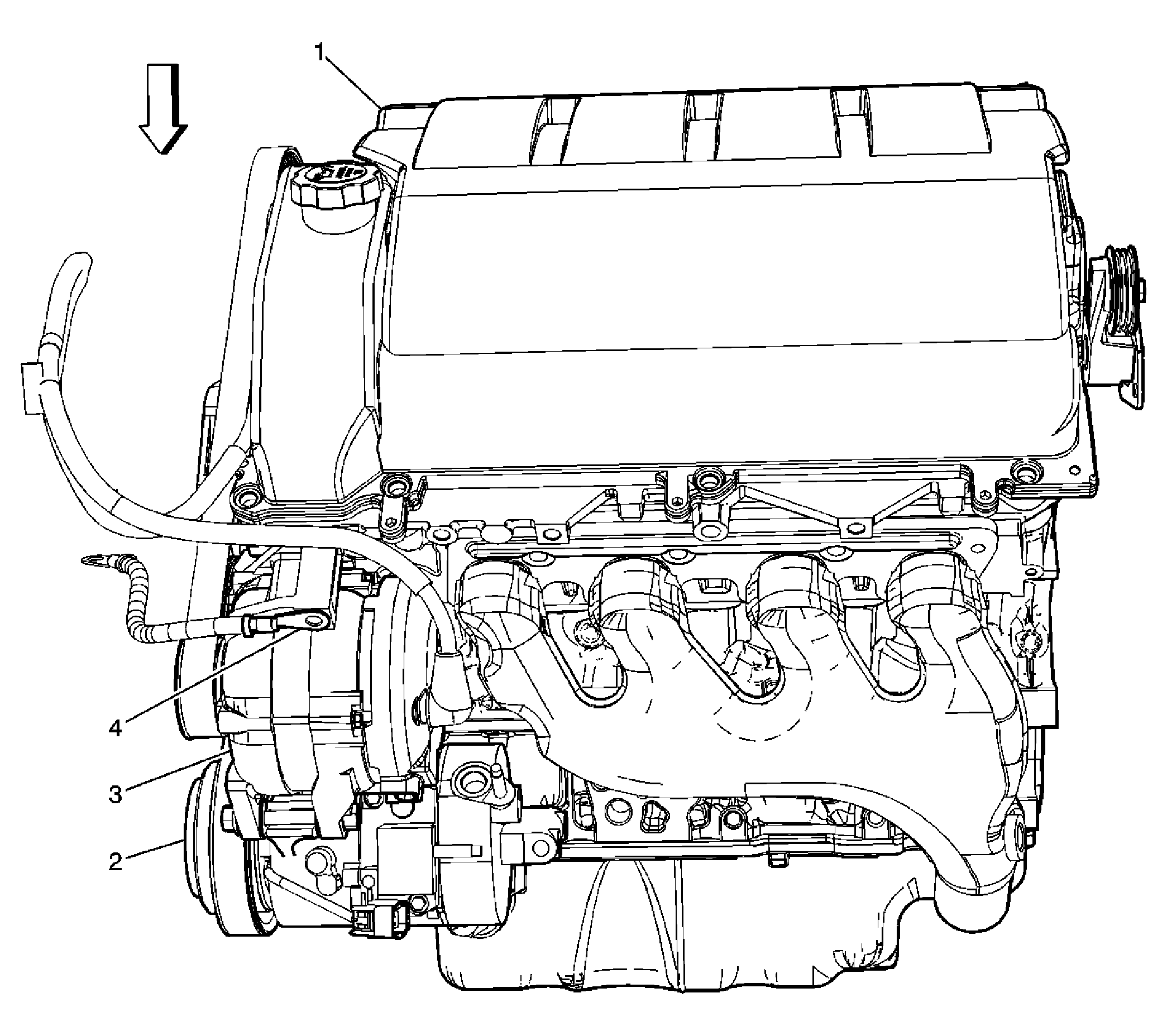 1

4

3

2