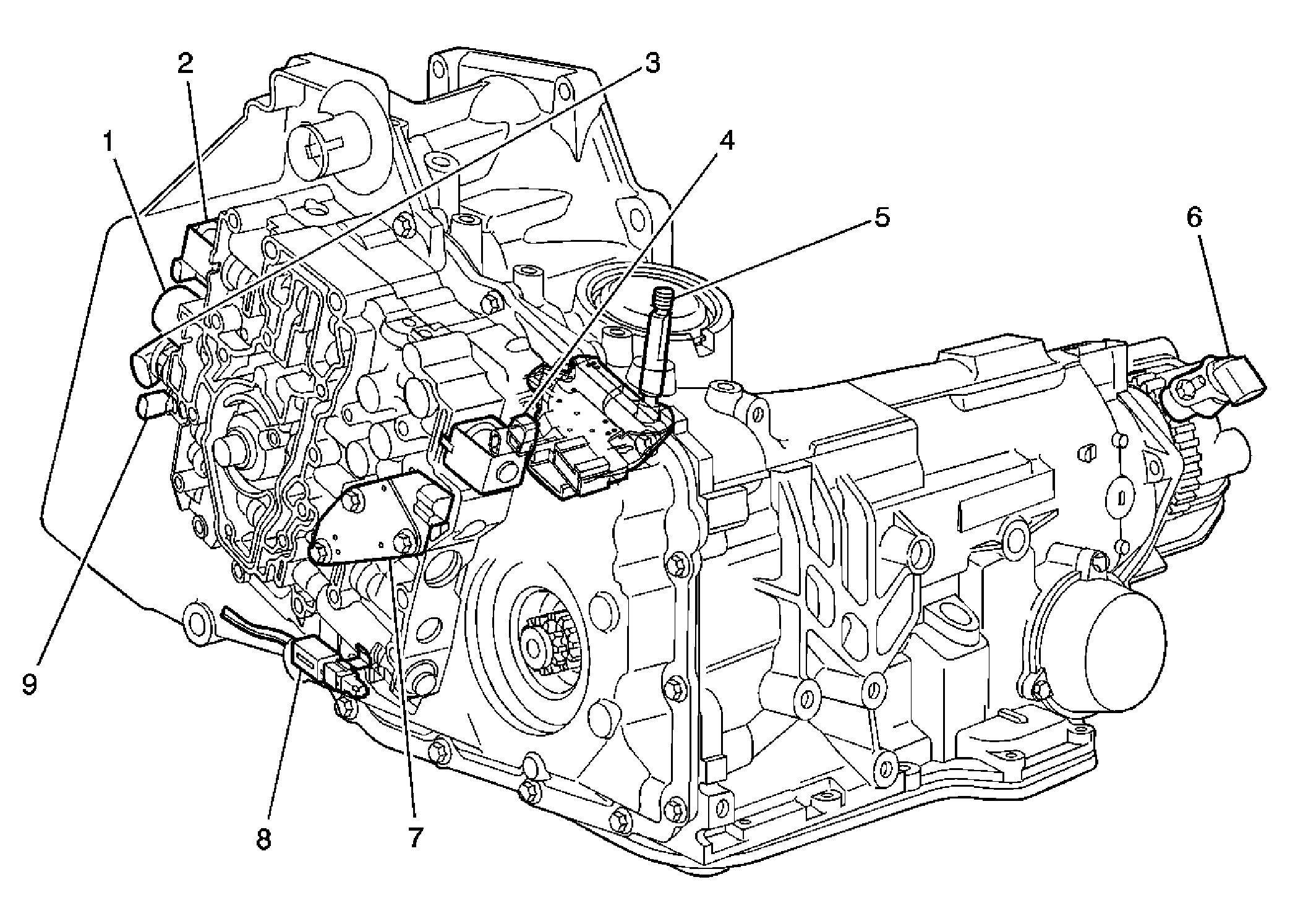 2
3
1
4
5
6
9
8
7