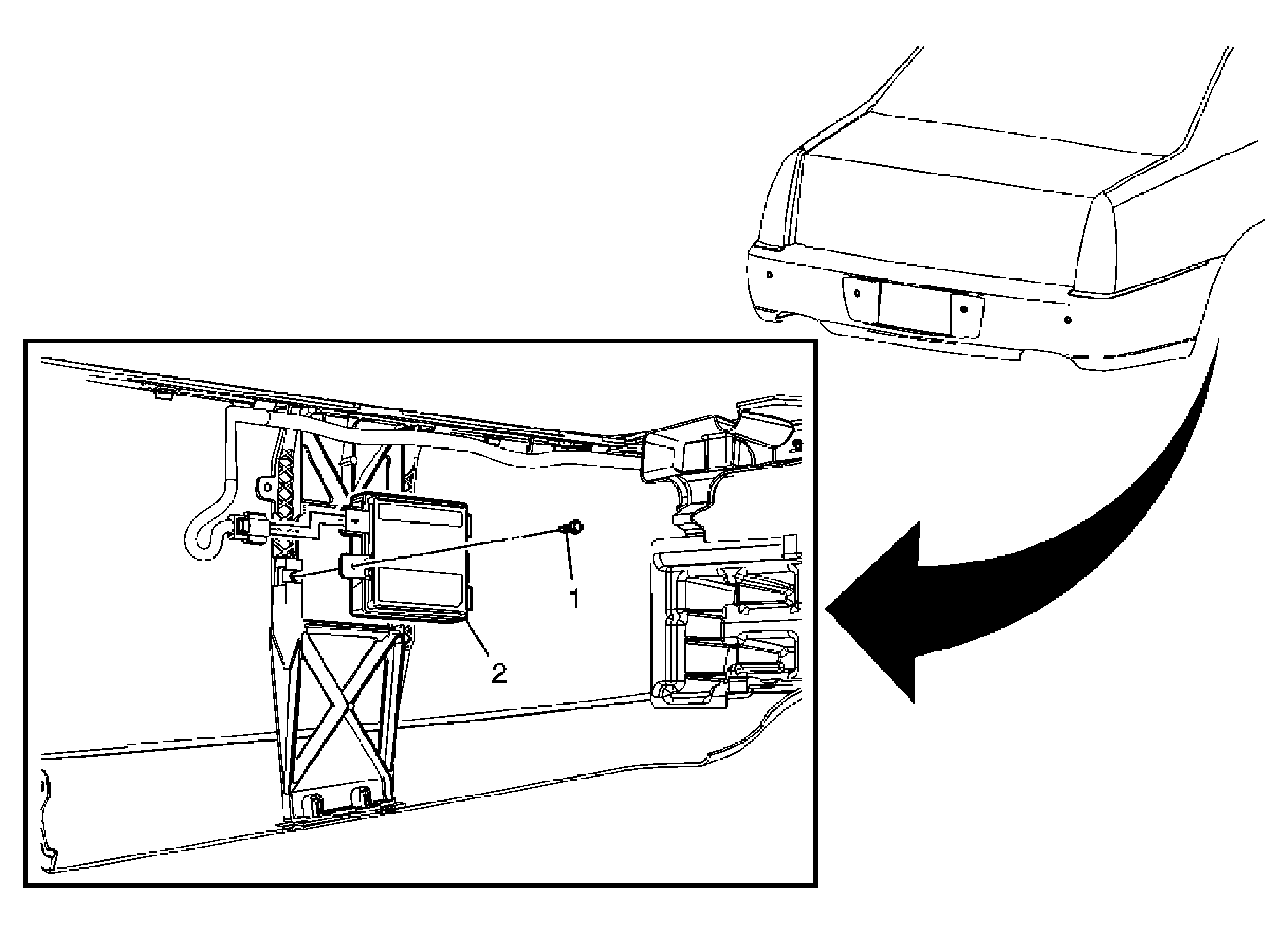 1

2