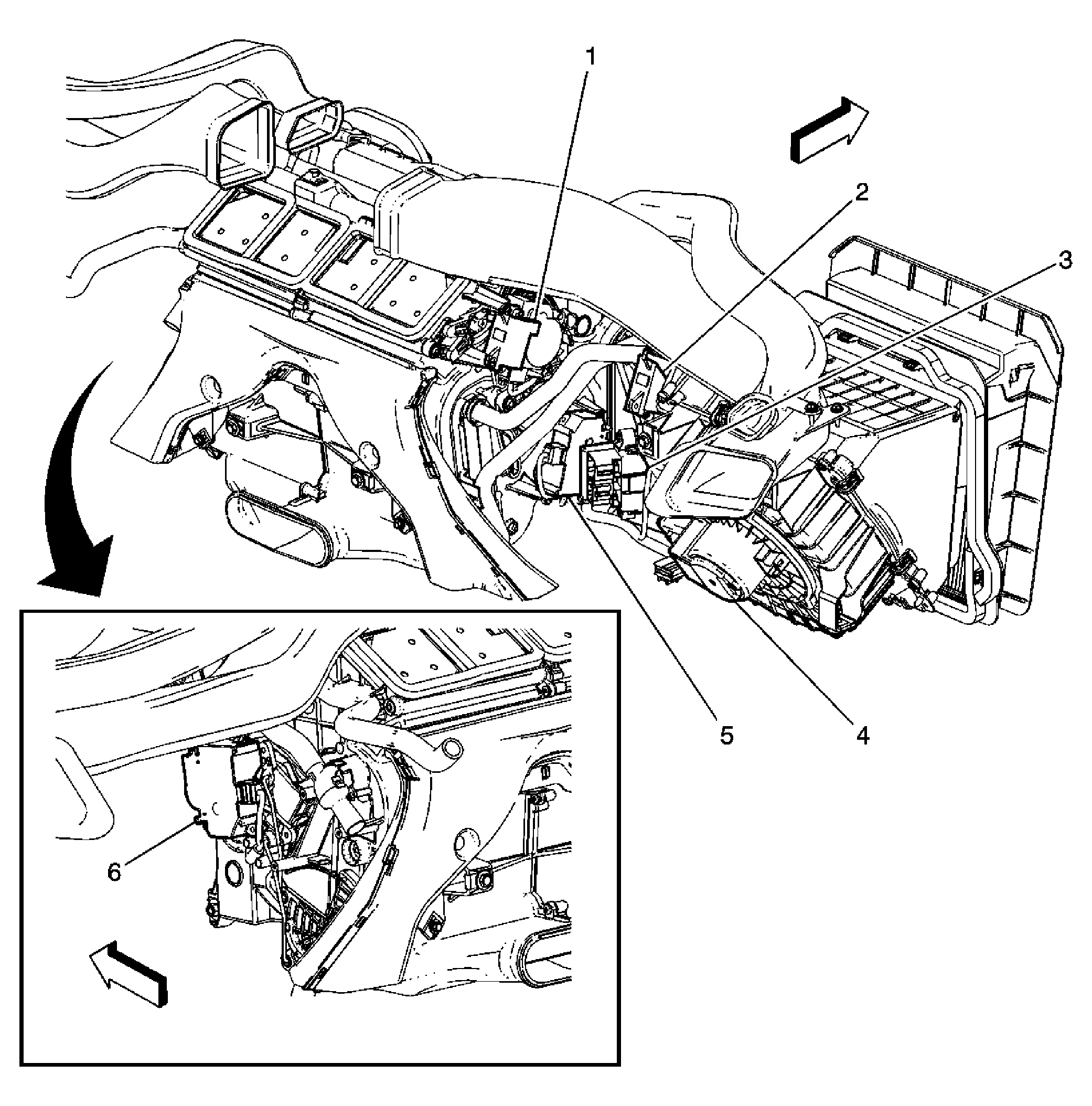 1
2
3
5
4
6