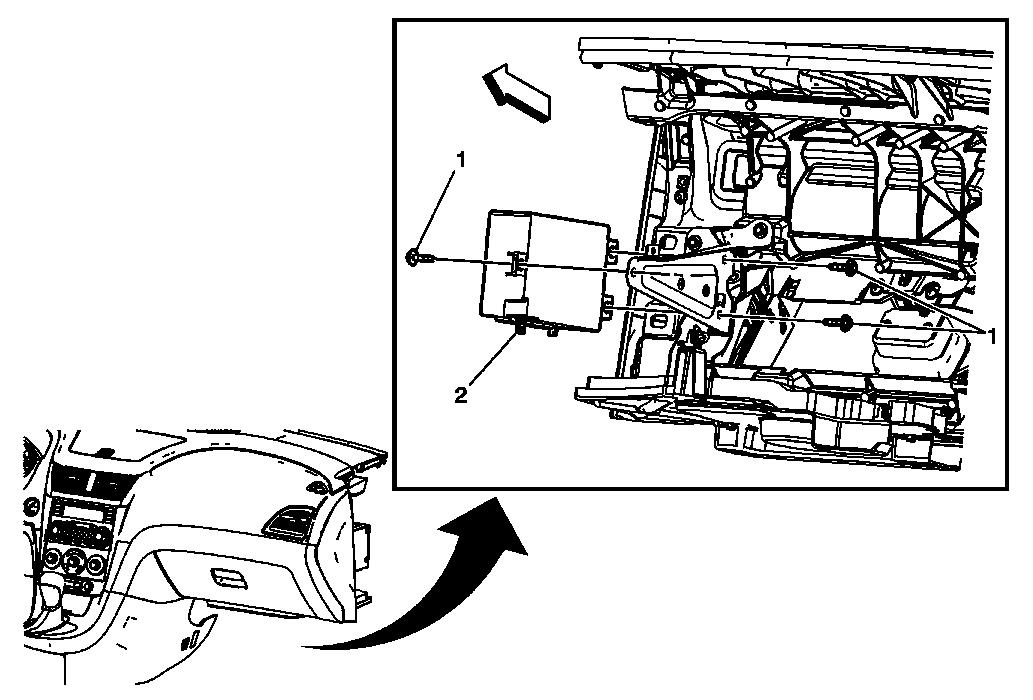 1

1

2