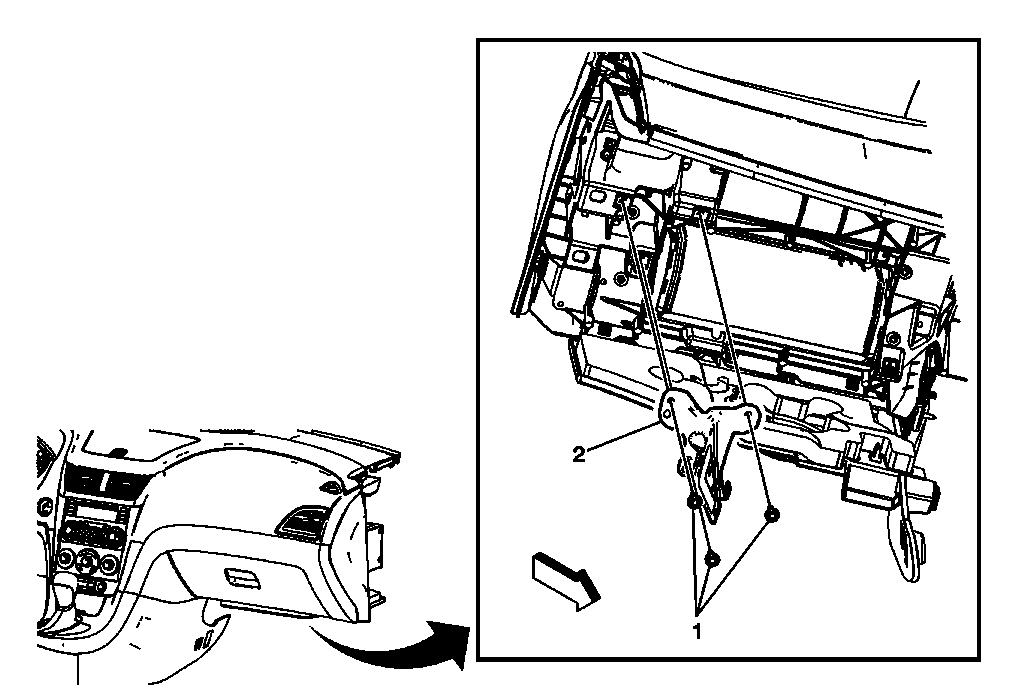 2
1