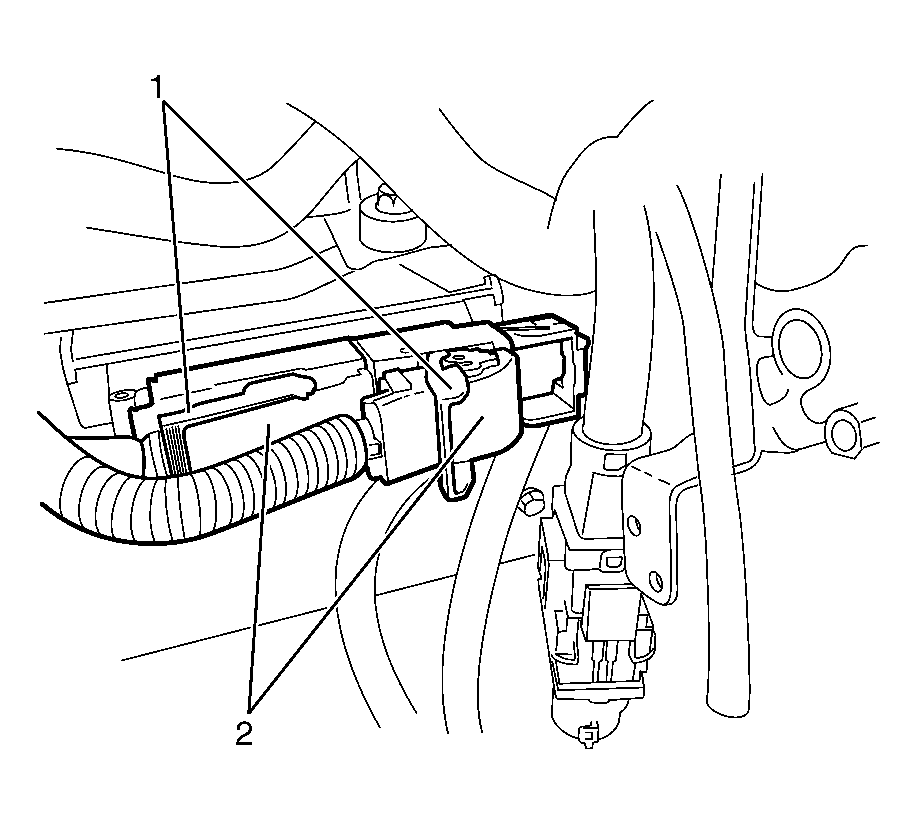 1

2