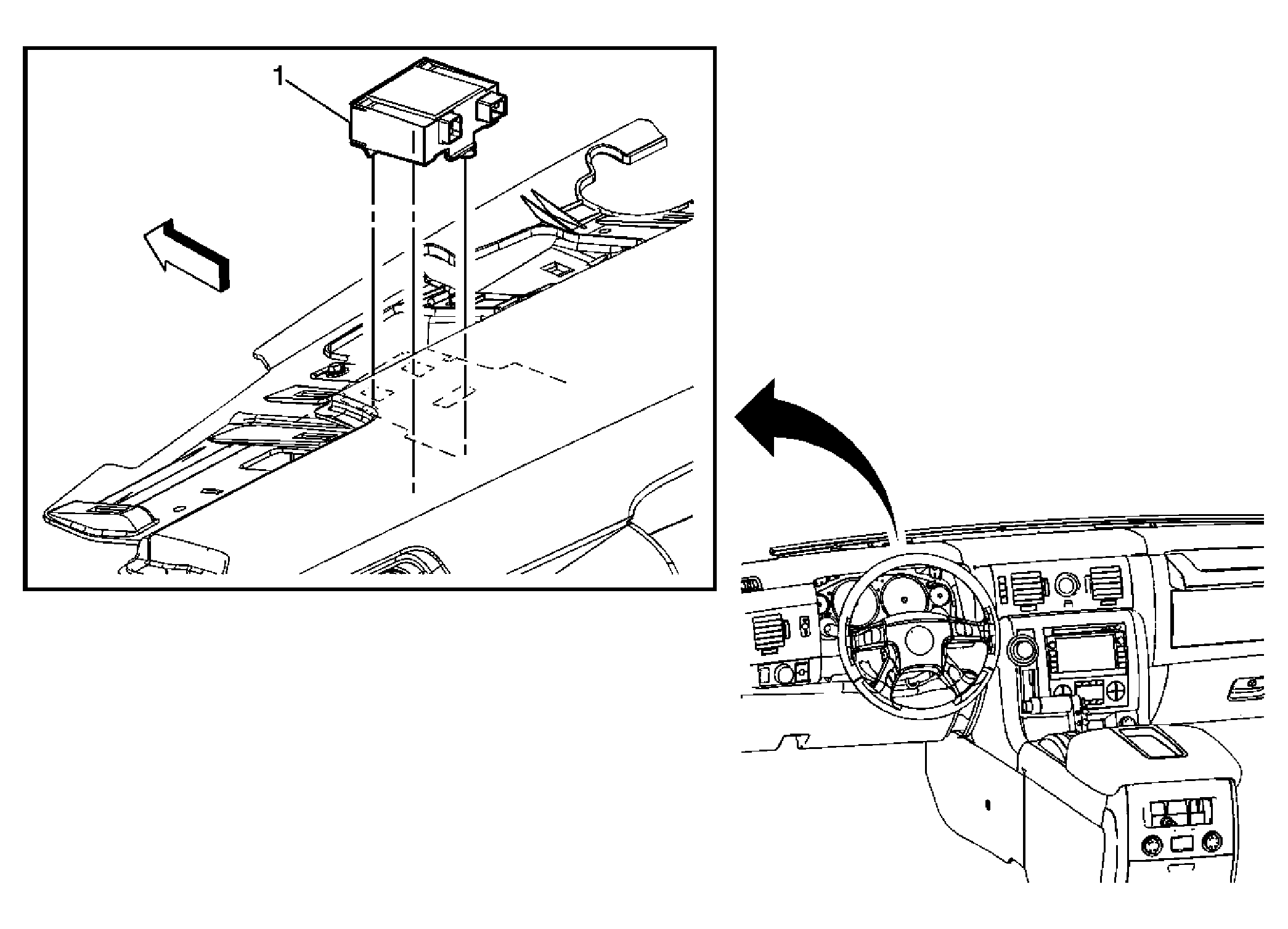 1