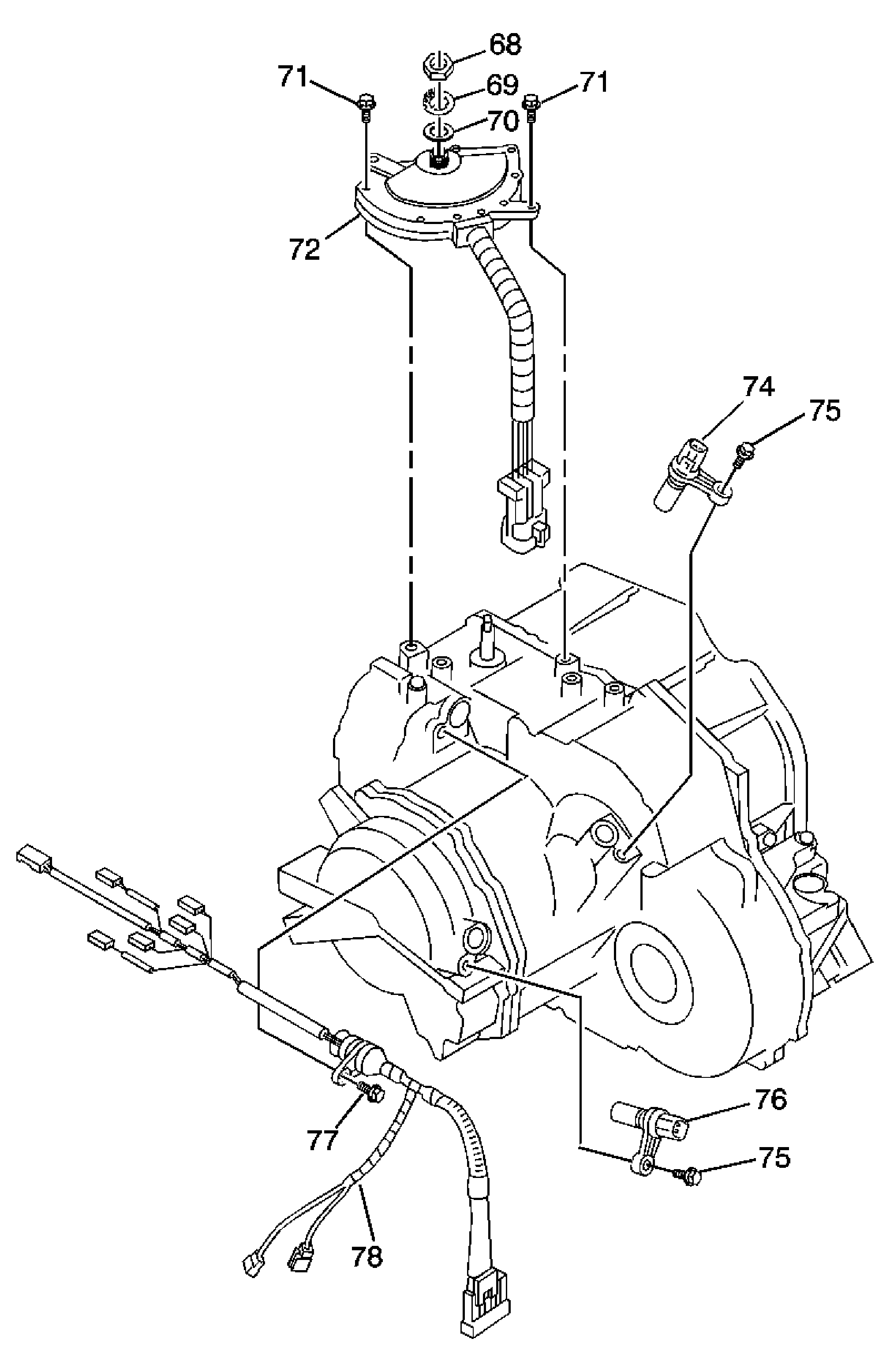 68
71
69
71
70
72
74
75
76
77
75
78