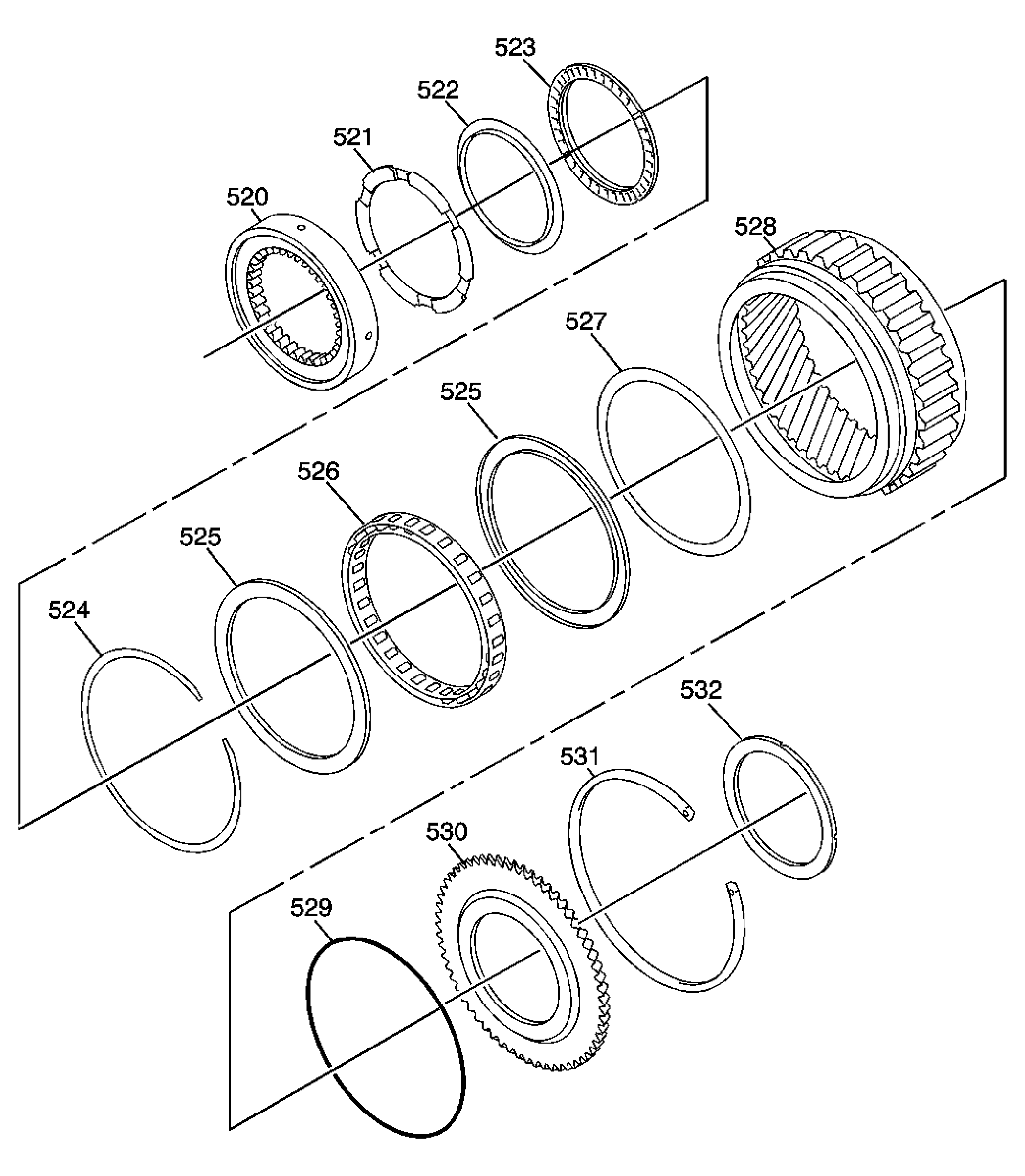 523
522
521
520
528
527
525
526
525
524
532
531
530
529