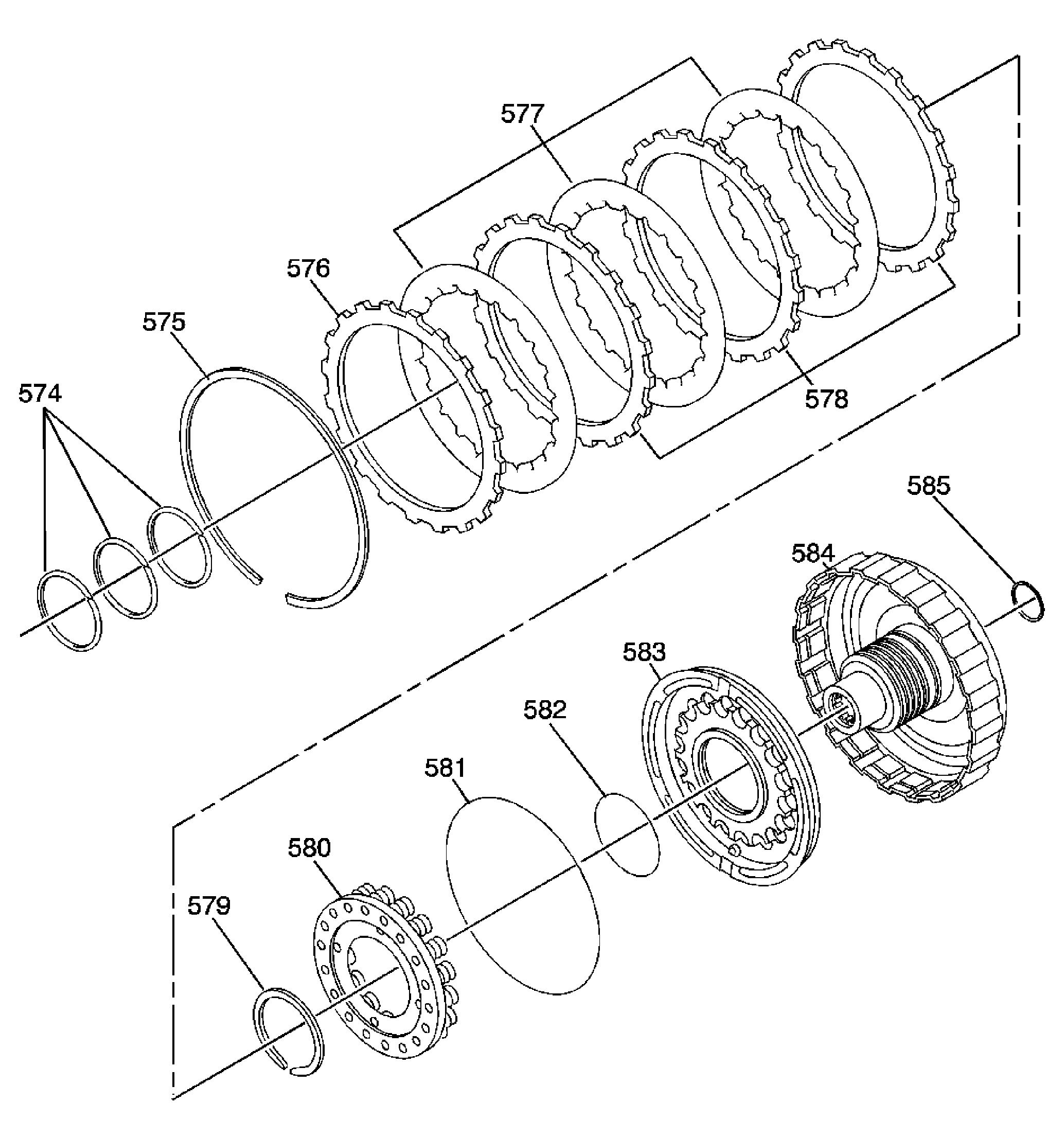 577
576
575
574
578
585
584
583
582
581
580
579