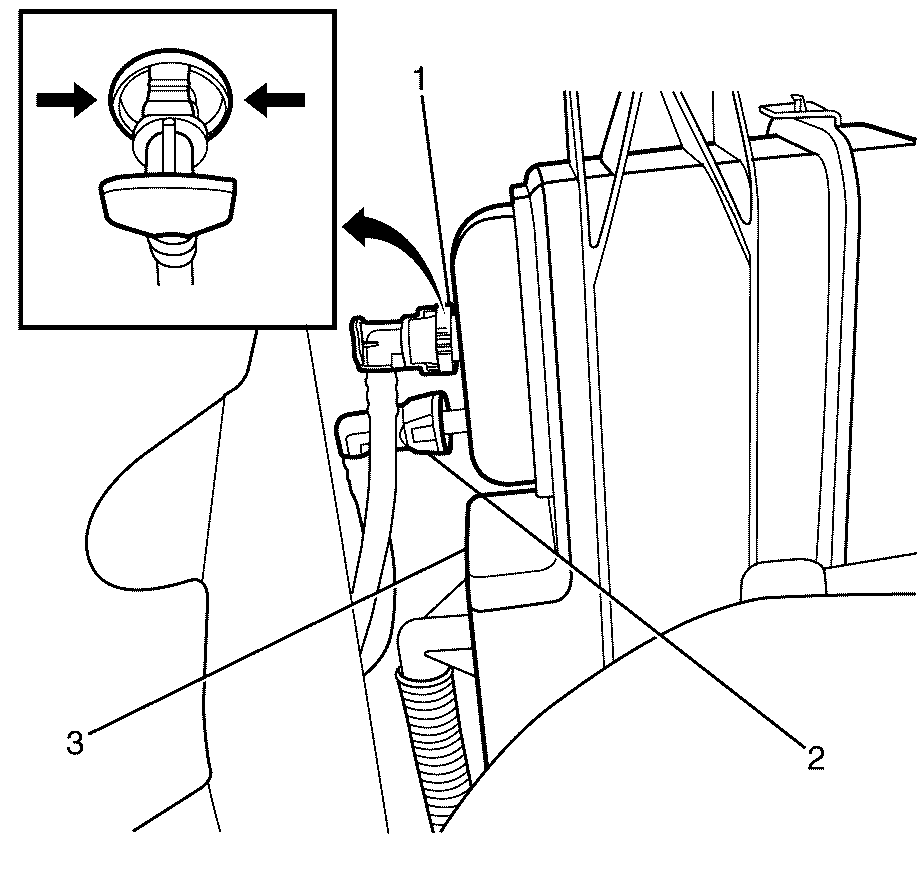 1
3
2