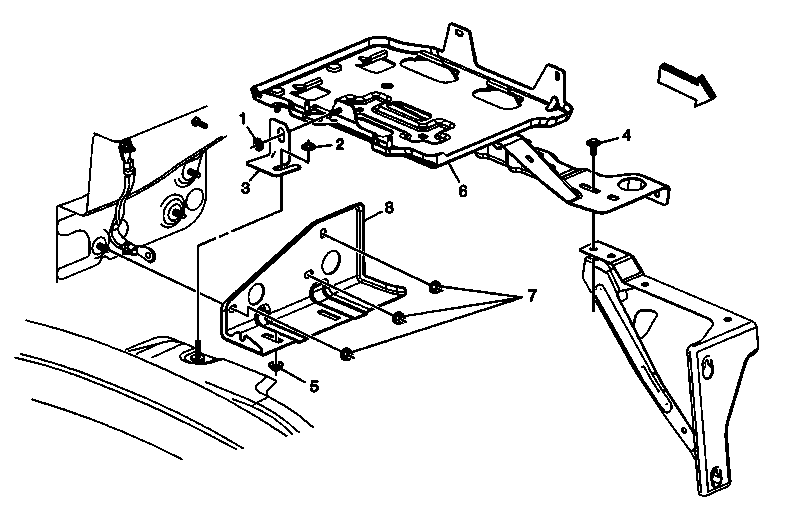 1
2
3
4
6
8
7
5