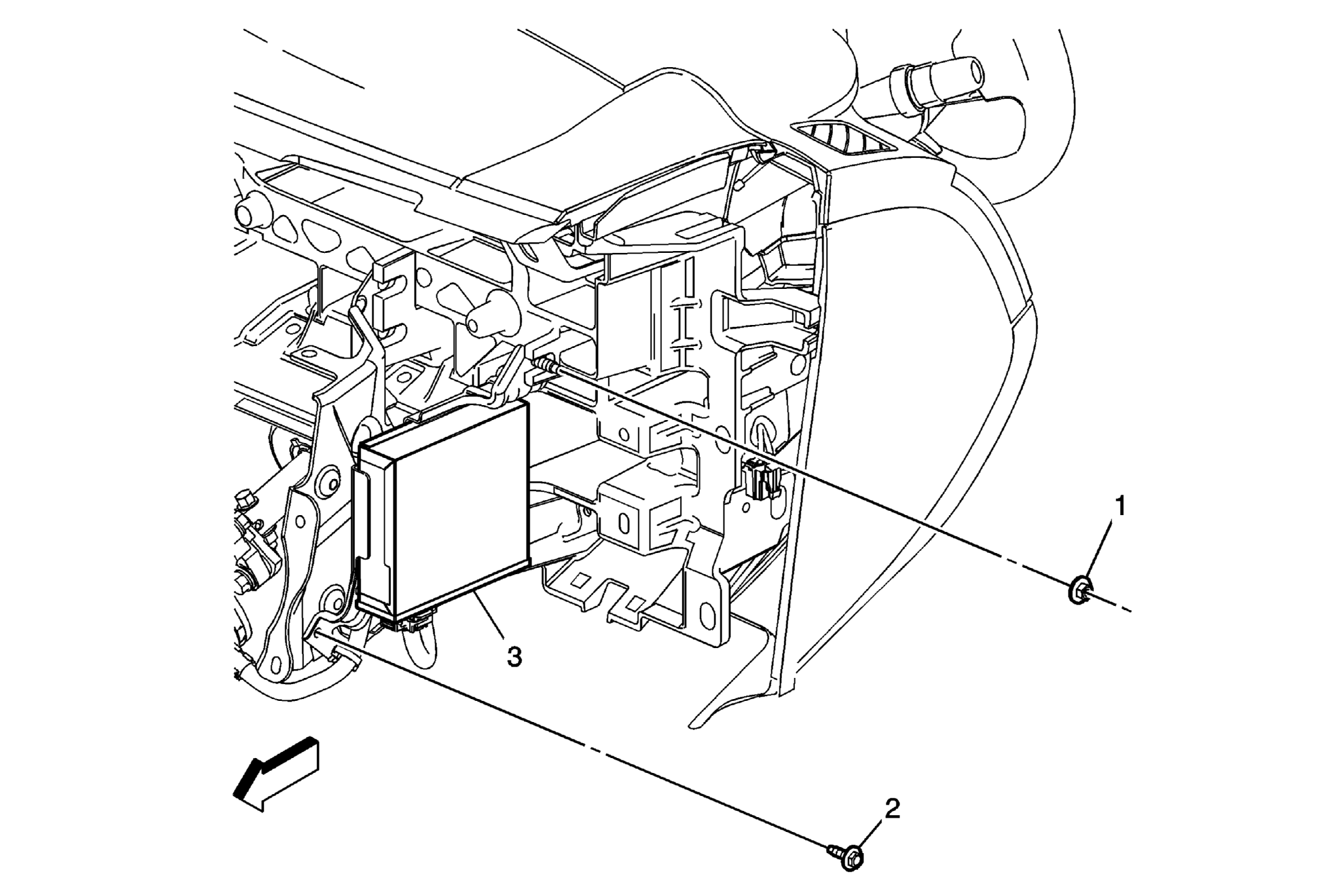 1
3
2