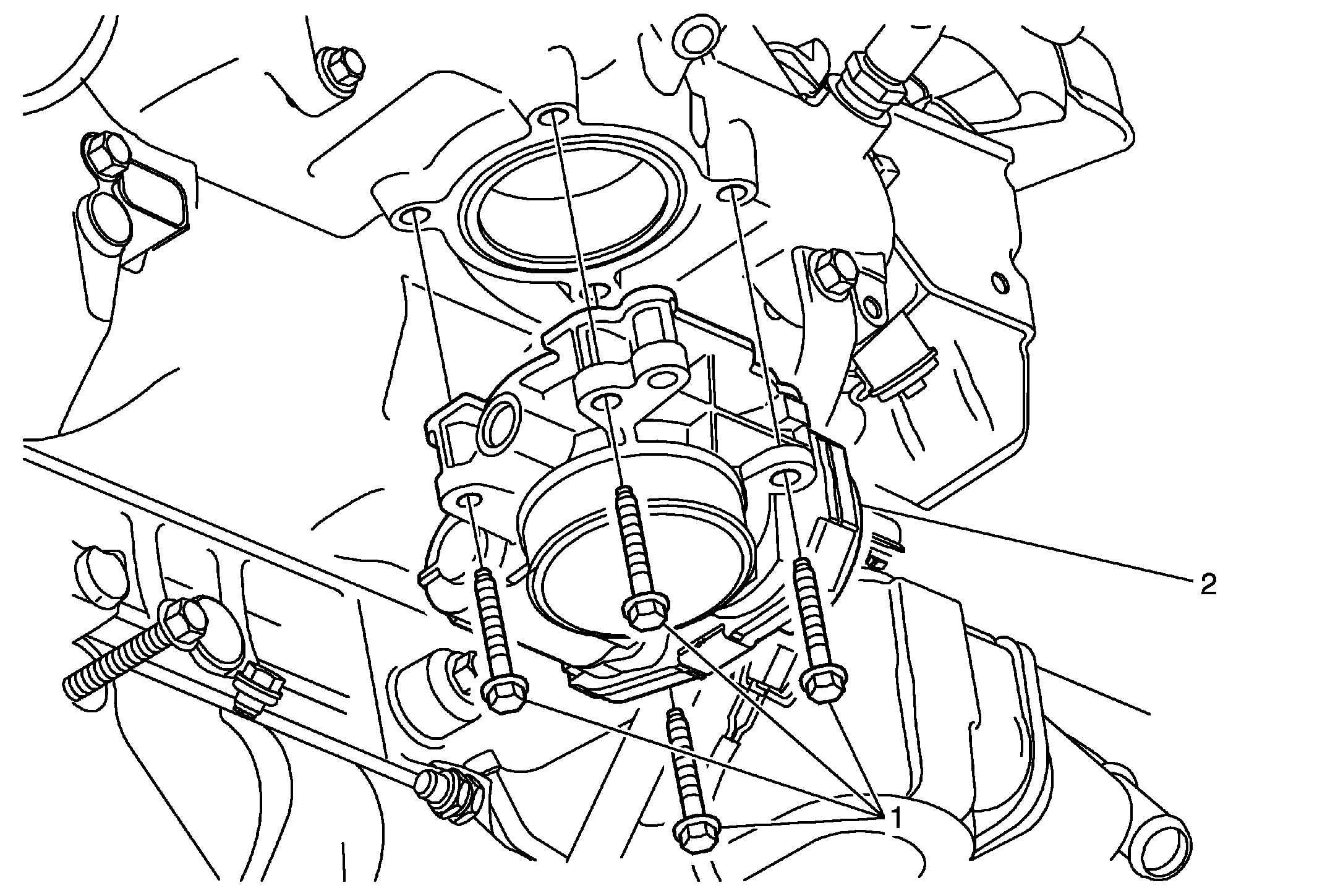 2

1