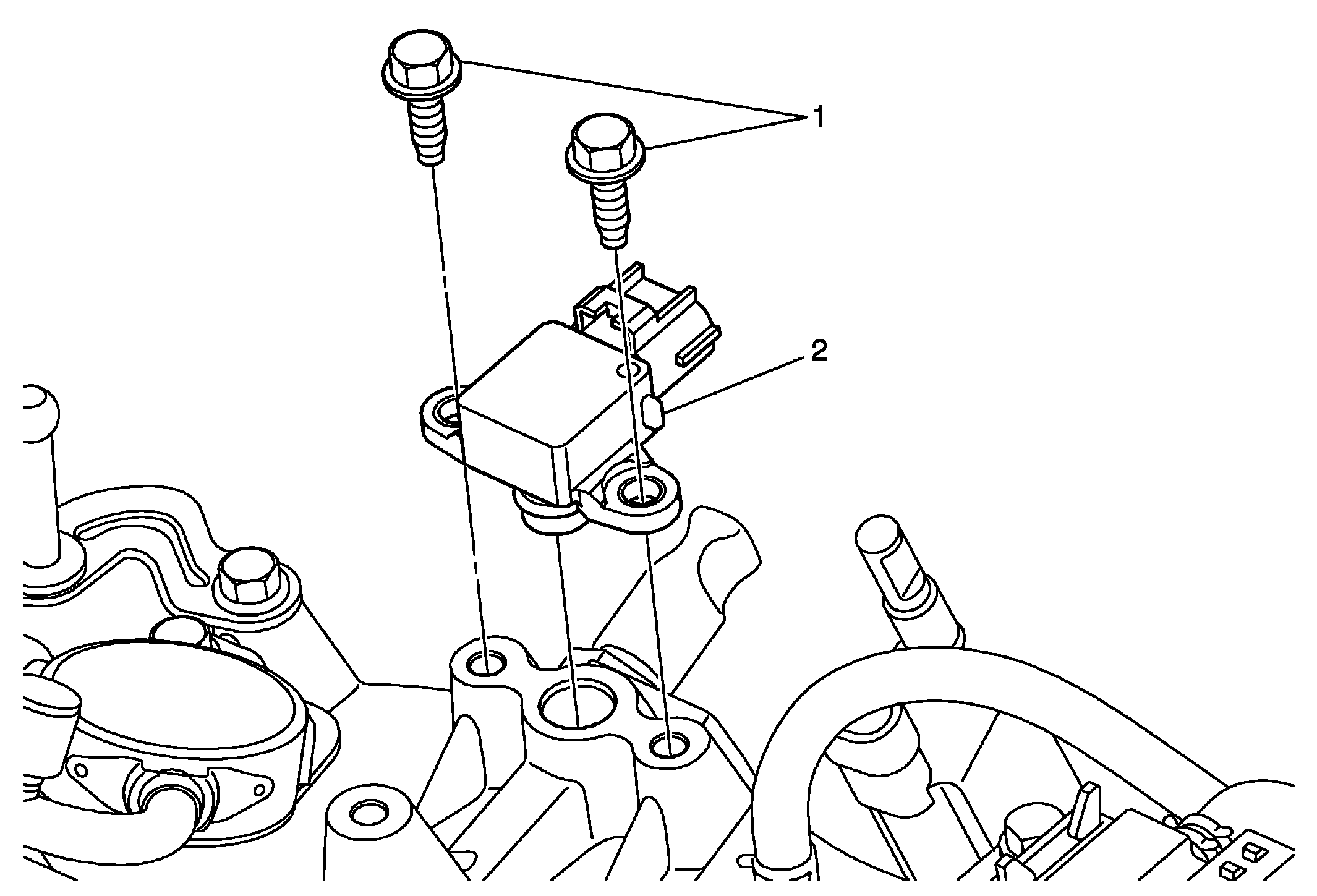 1
2