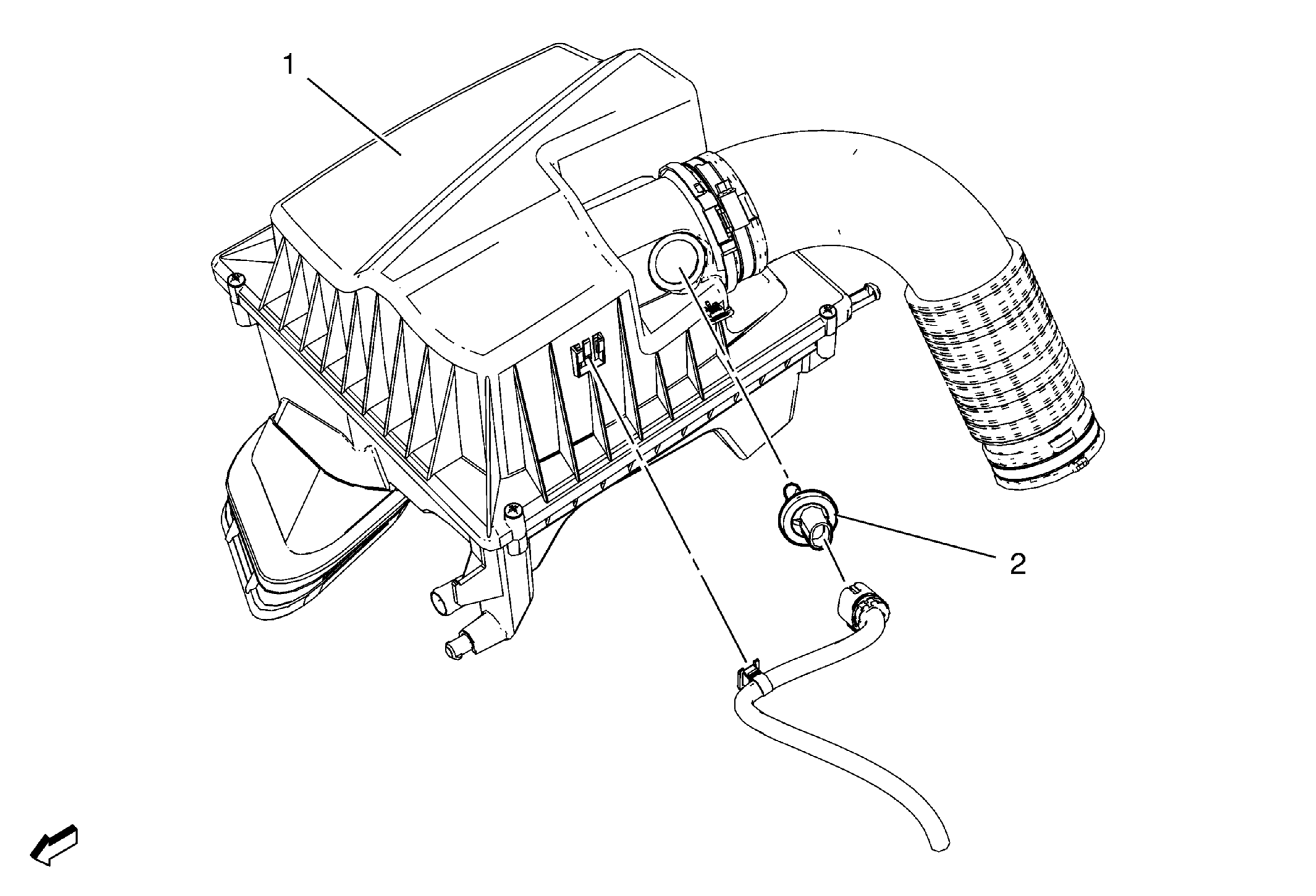 1

2