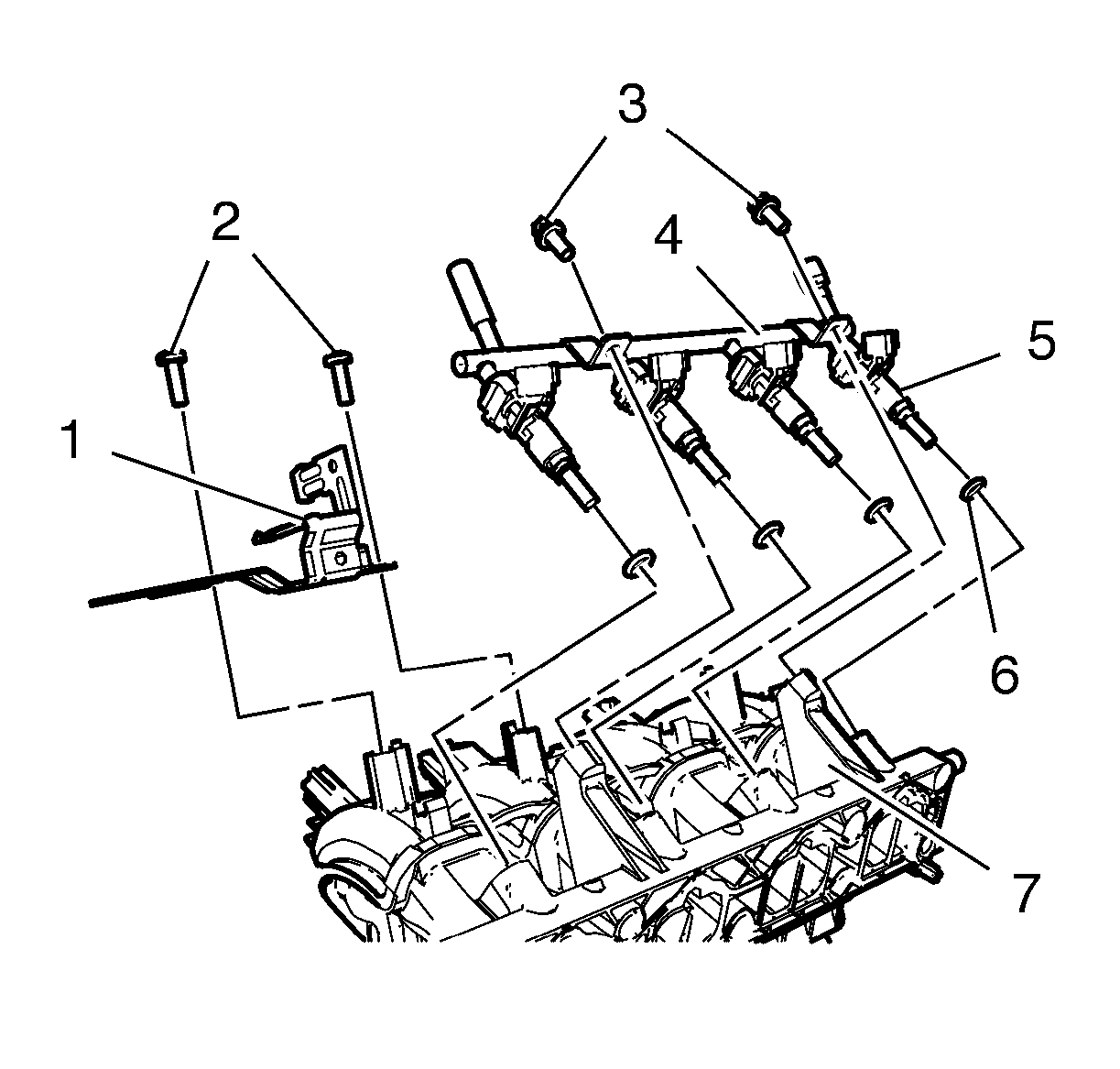 3
2
4
5
1
6
7