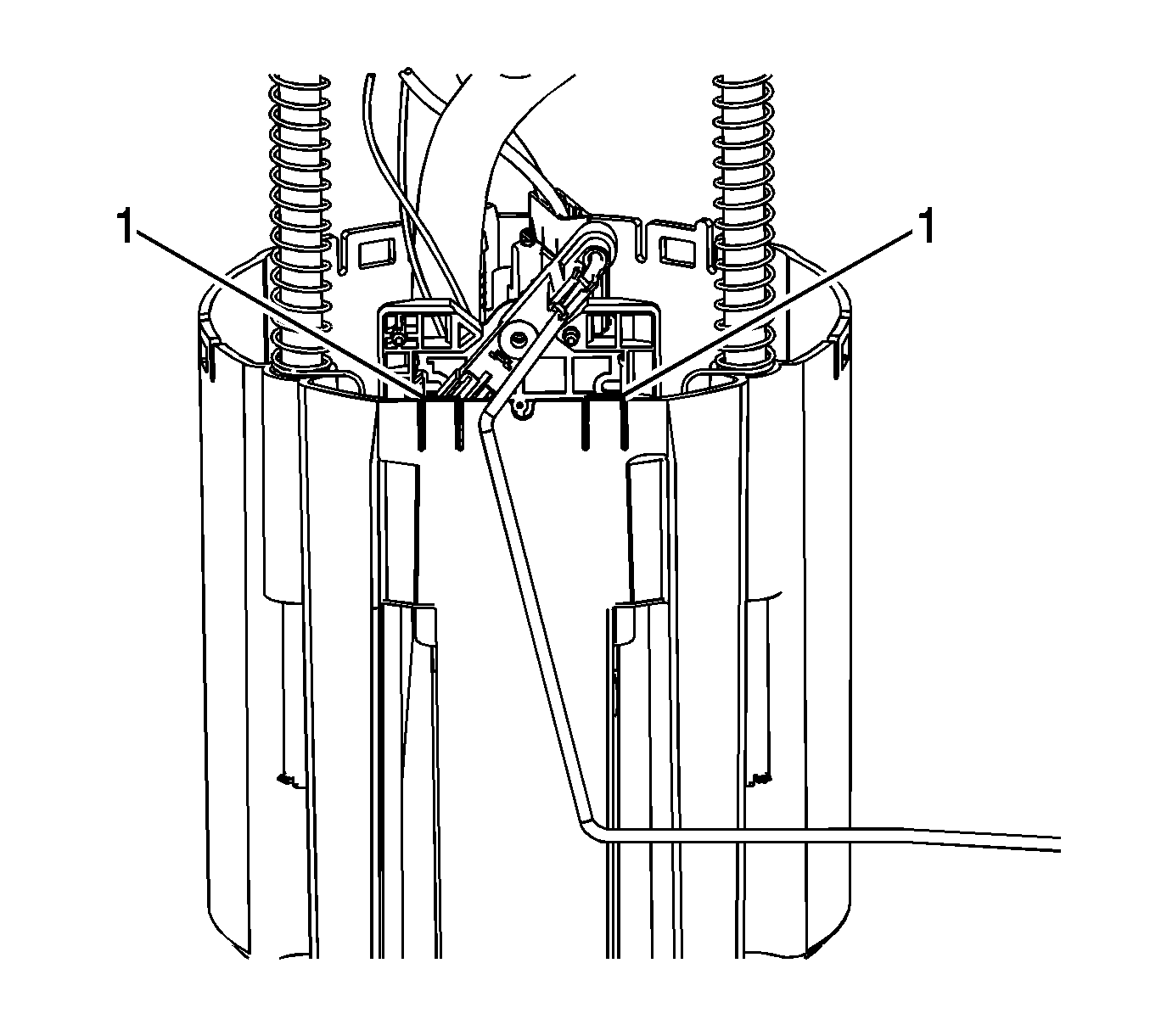 1
1