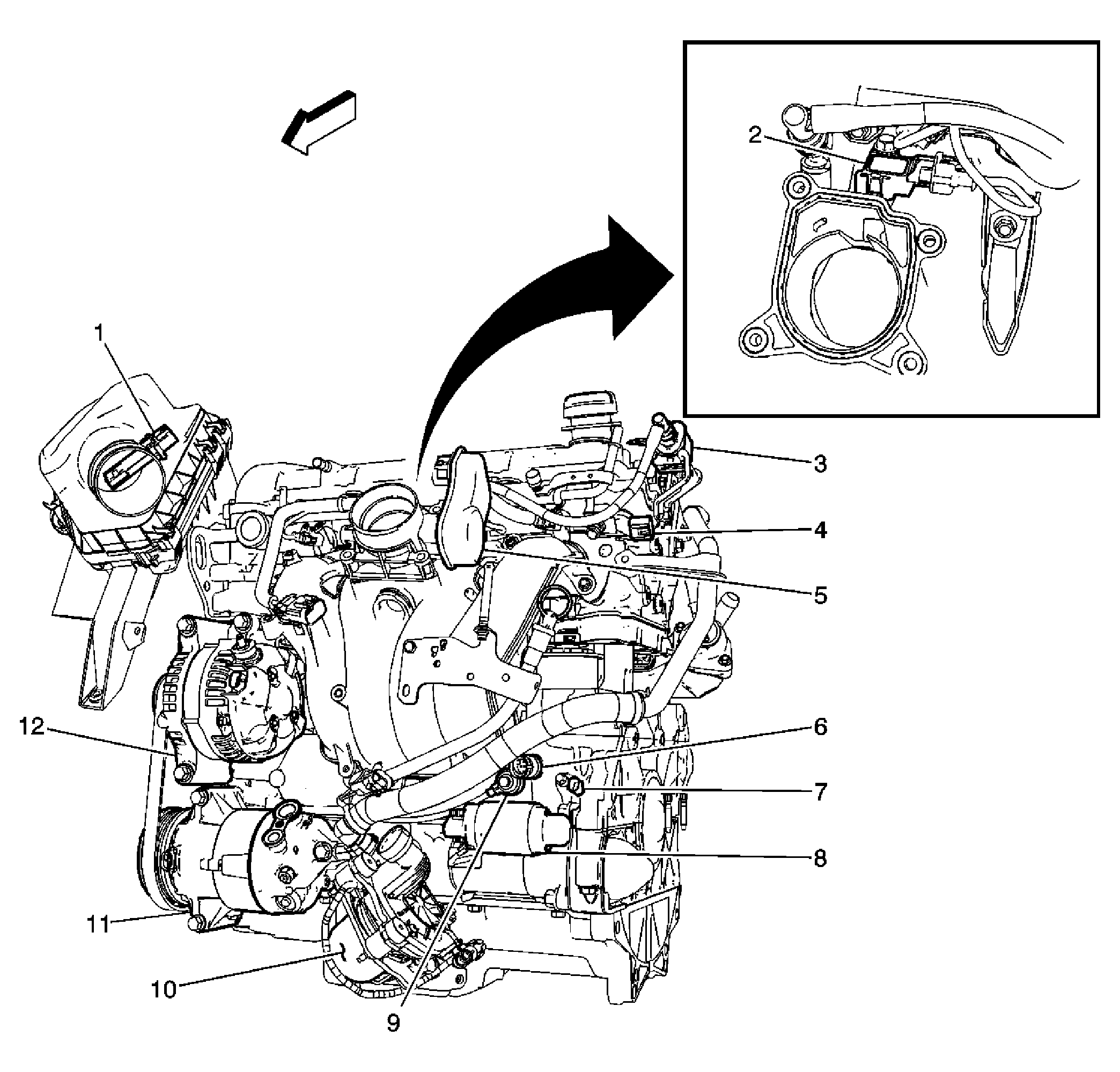 2
1
3
4
5
12
6
7
8
11
10
9