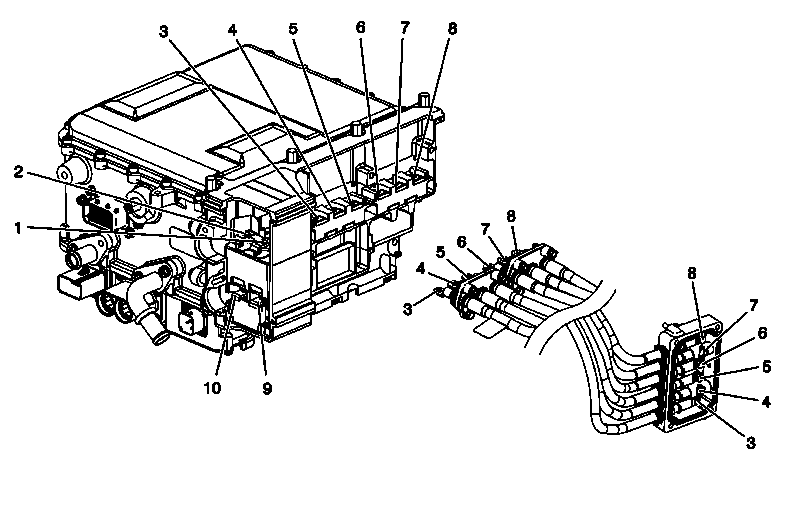 3
4
5
6
7
8
2
1
10
9
8
7
6
5
4
3
8
7
6
5
4
3