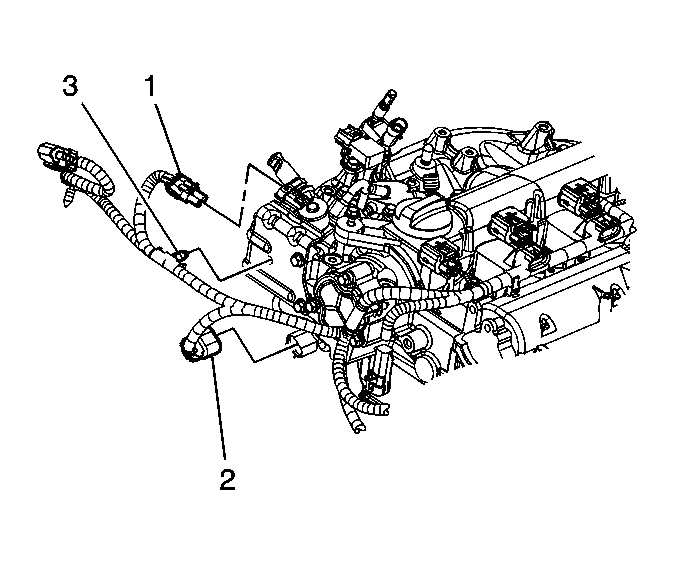 3
1
2