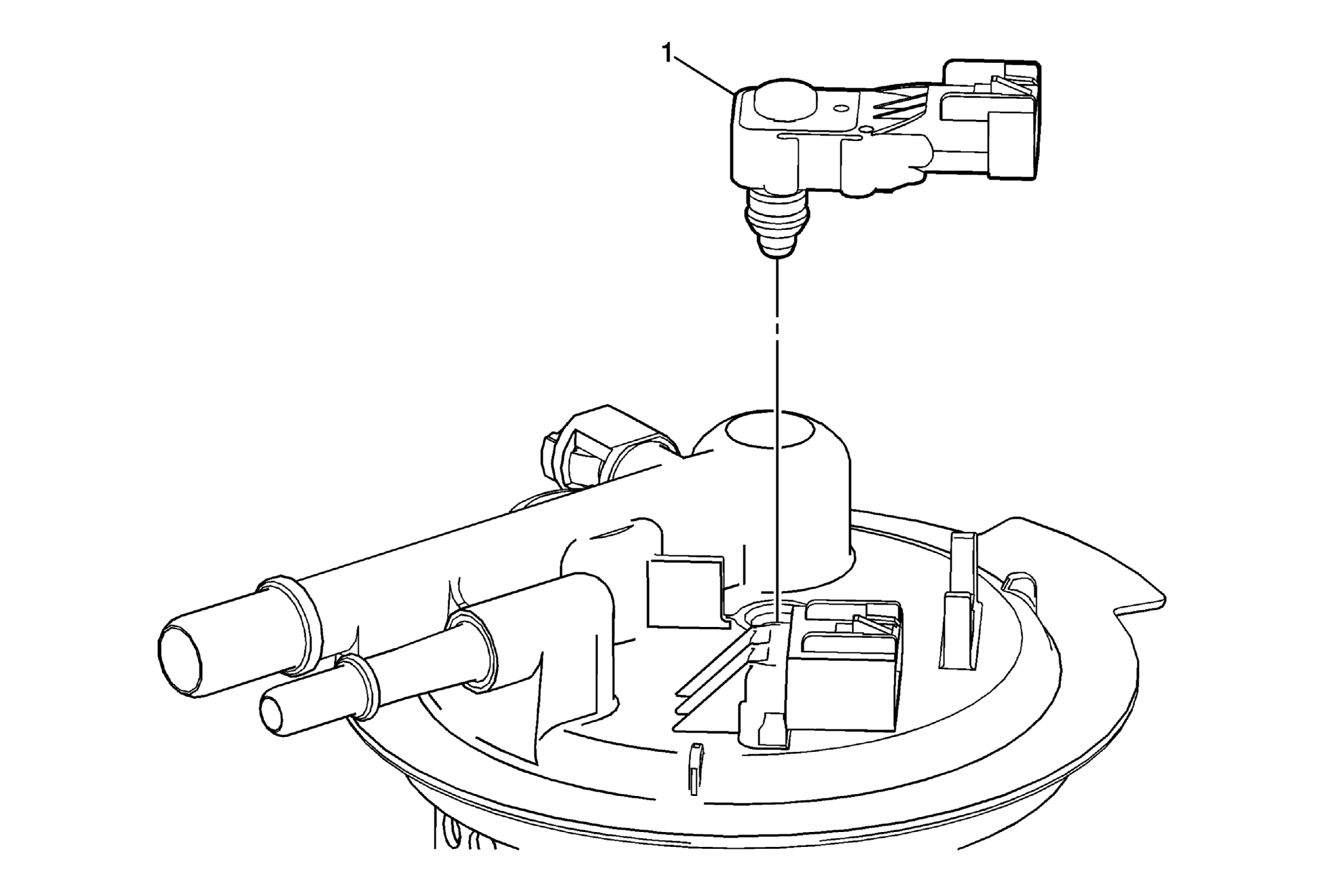 1