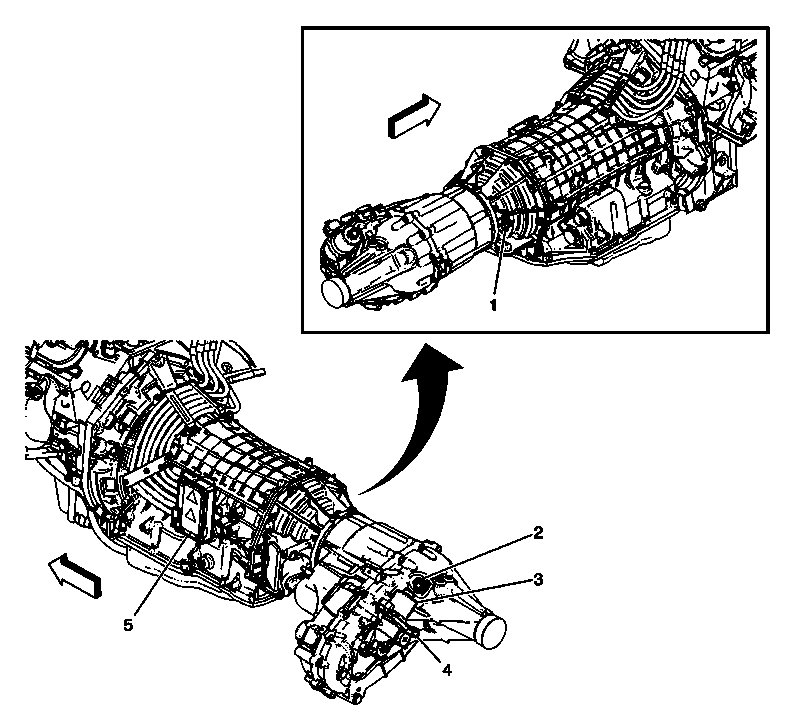 1
2
3
4
5