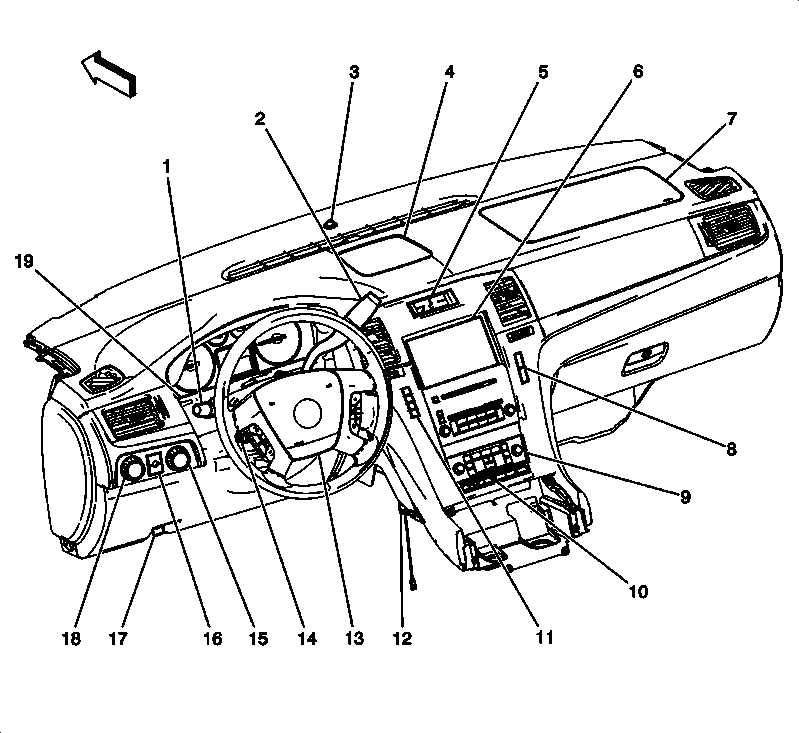 3
4
5
6
2
7
1
19
8
9
10
18
17
16
15
14
13
12
11