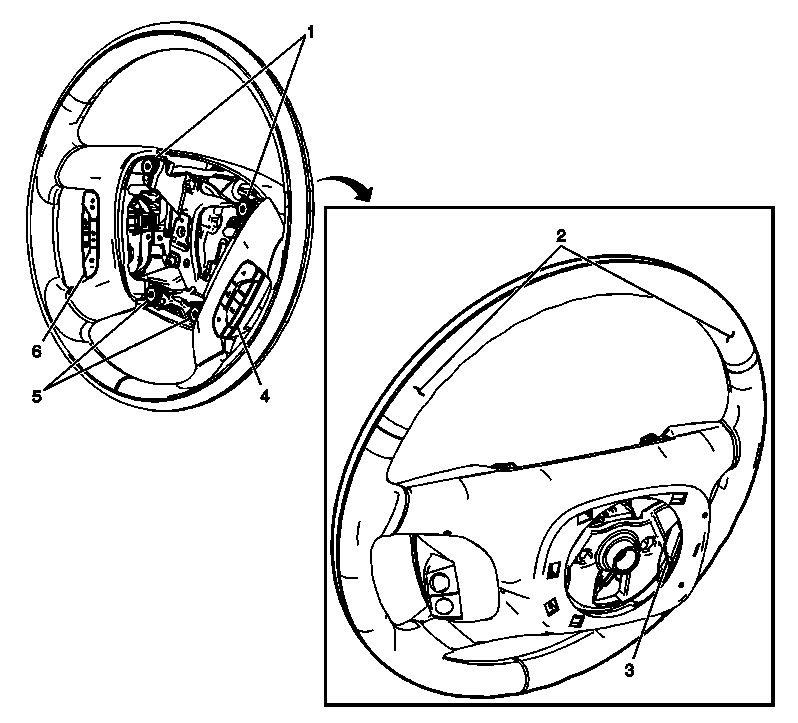 1
6
5
4
2
3