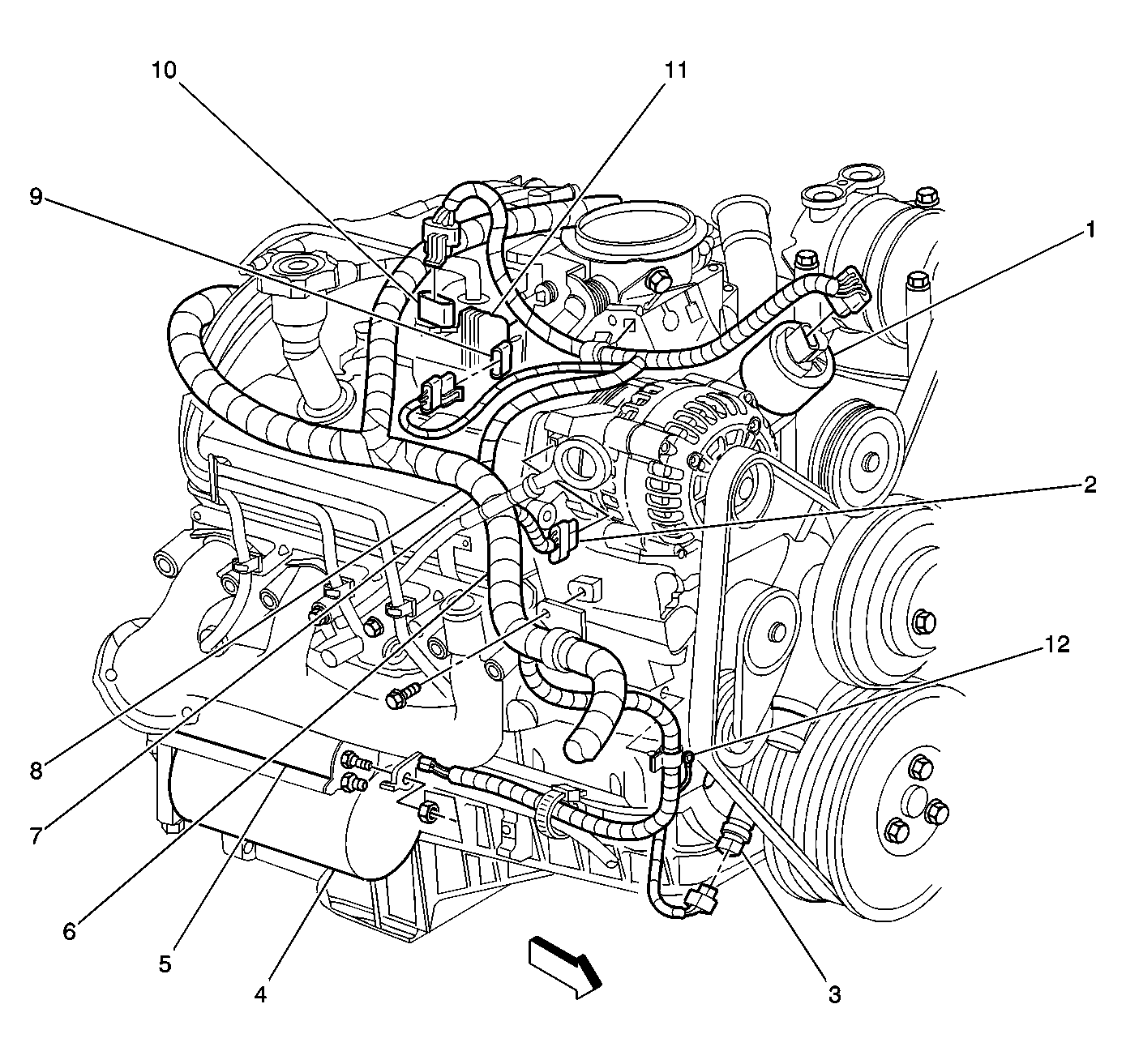 10
11
9
1
2
12
8
7
6
5
4
3