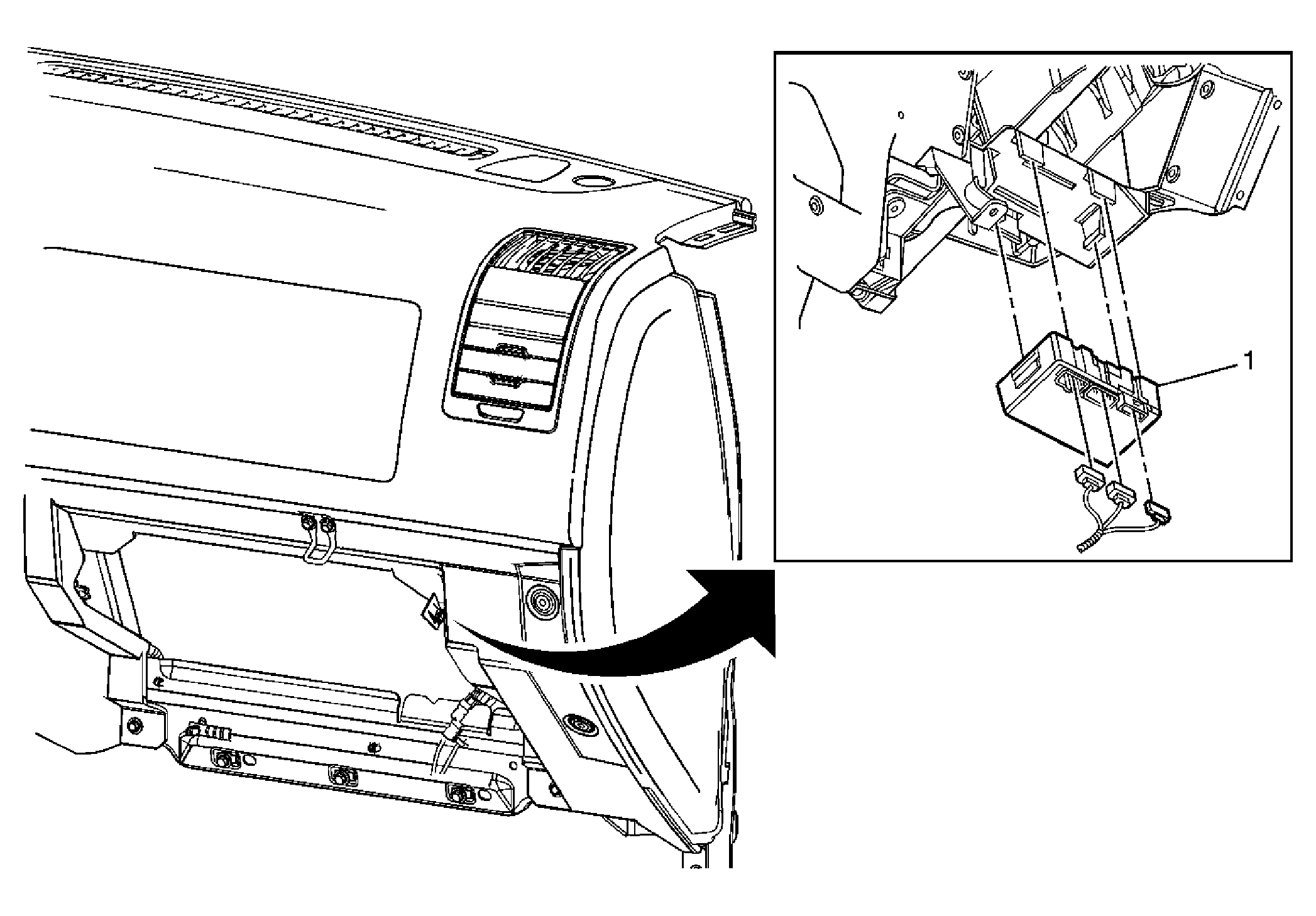 1