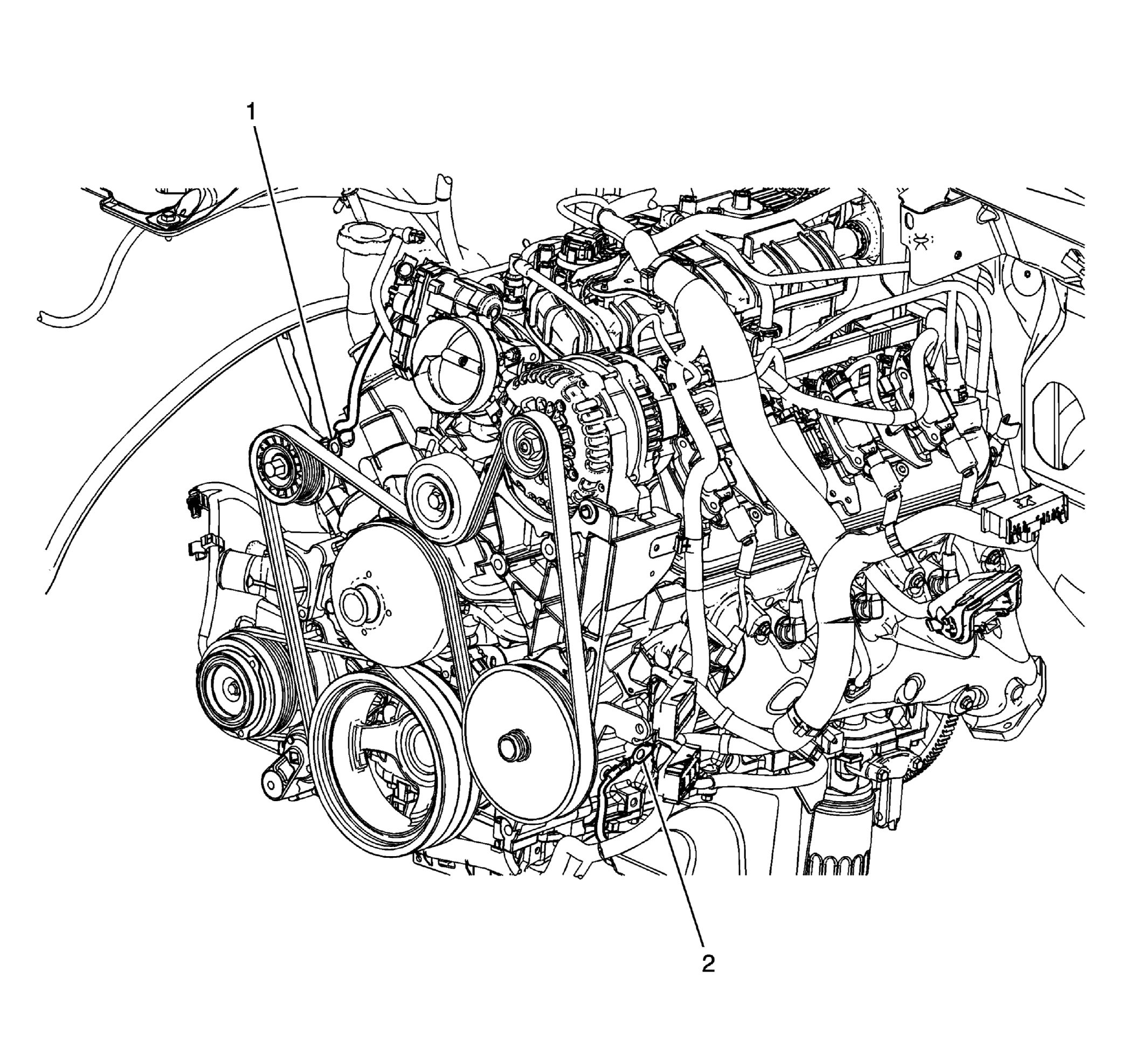 1

2