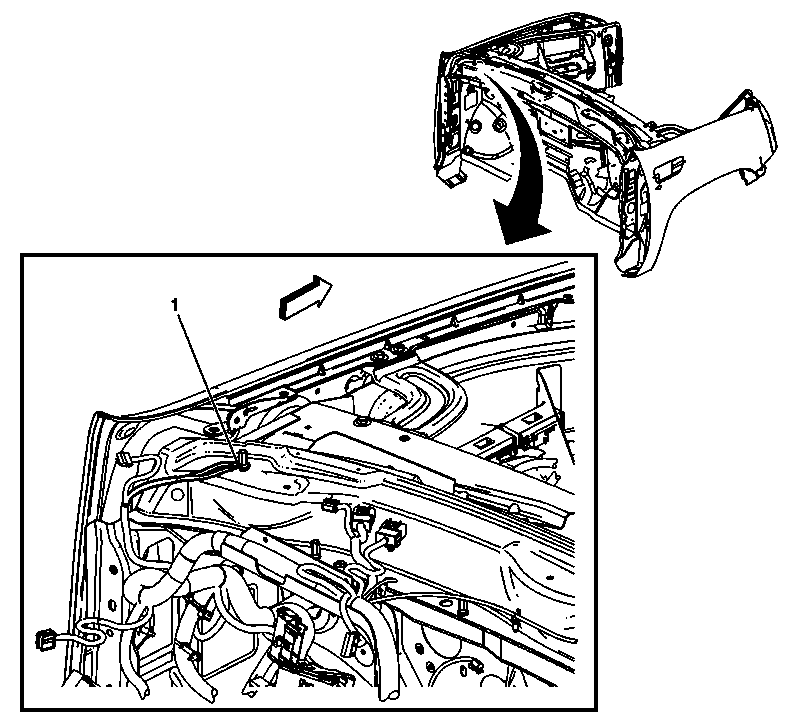 1