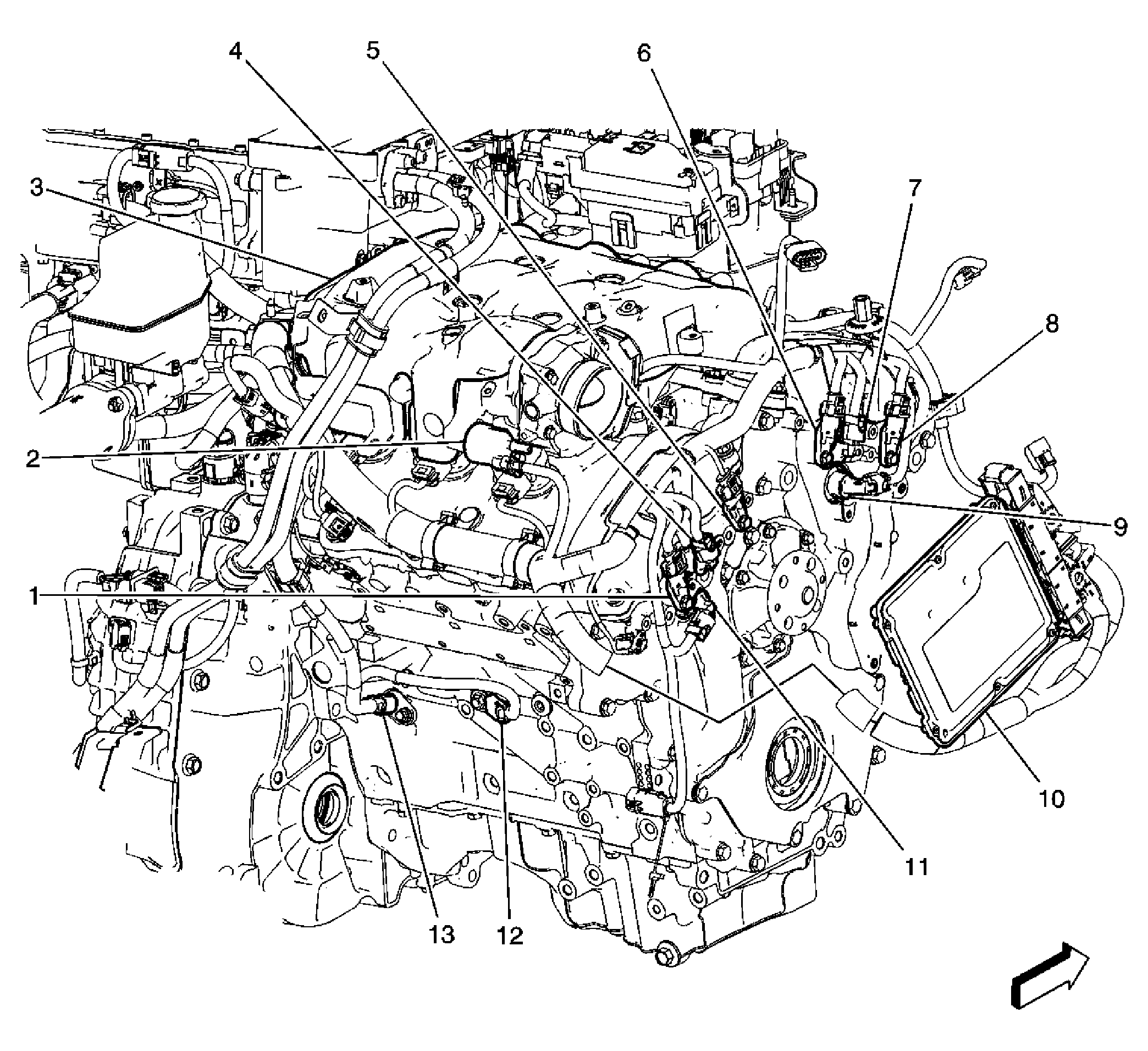 4
5
6
3
7
8
2
9
1
10
11
13
12