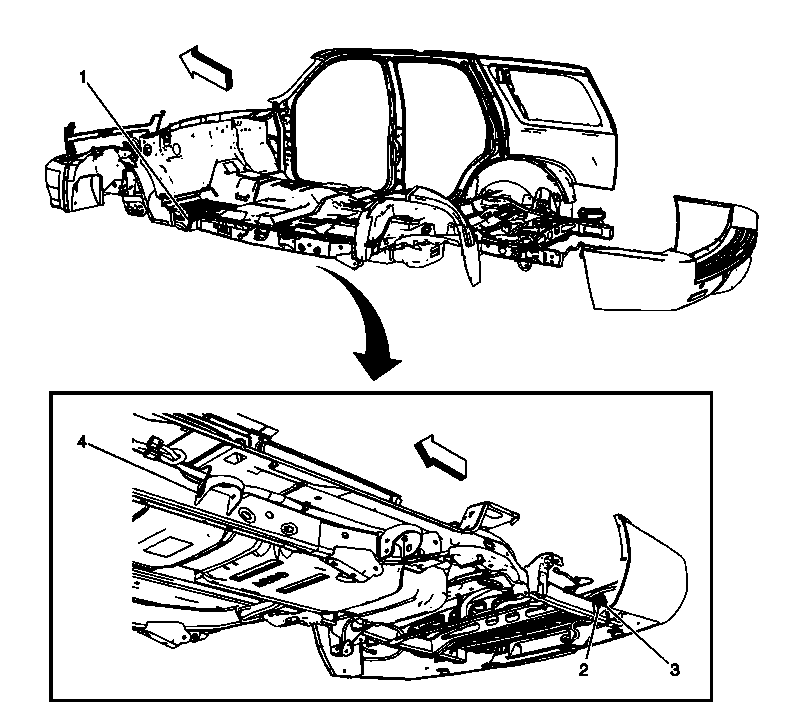 1

4

2

3