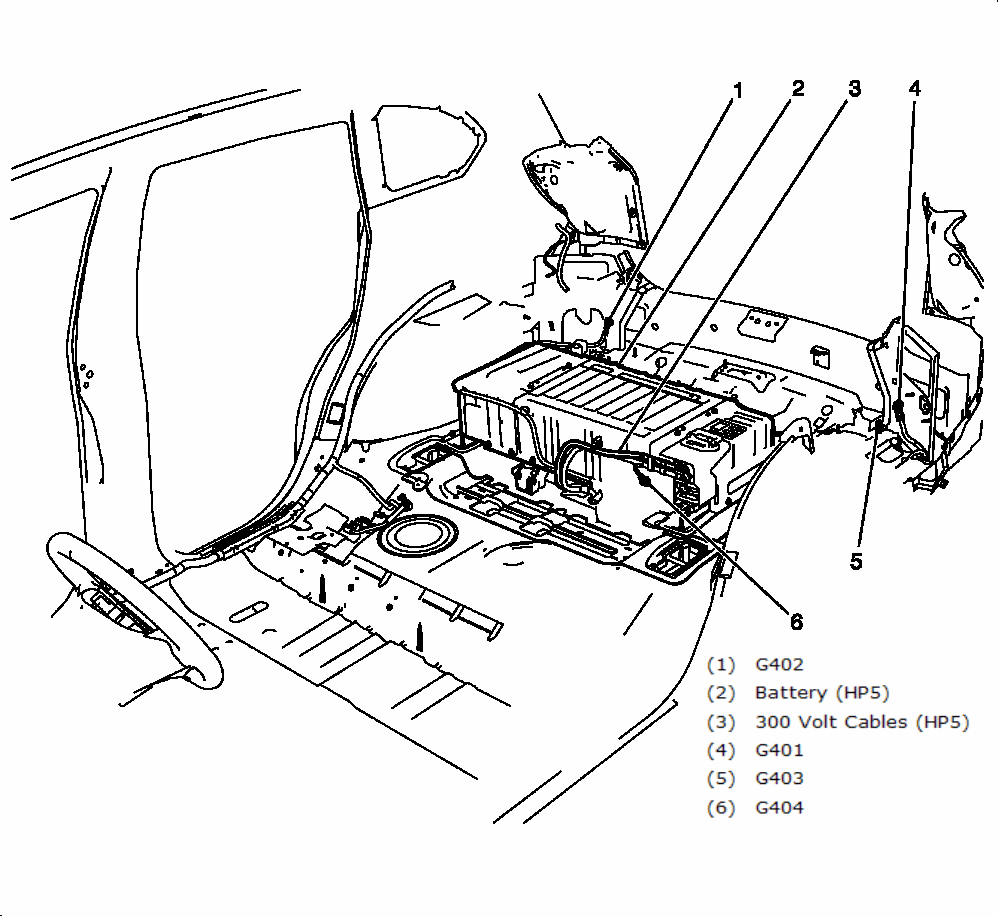 1
2
3
4
5
6

(1) G402
(2) Battery (HP5)
(3) 300 Volt Cables (HP5)
(4) G401
(5) G403
(6) G404