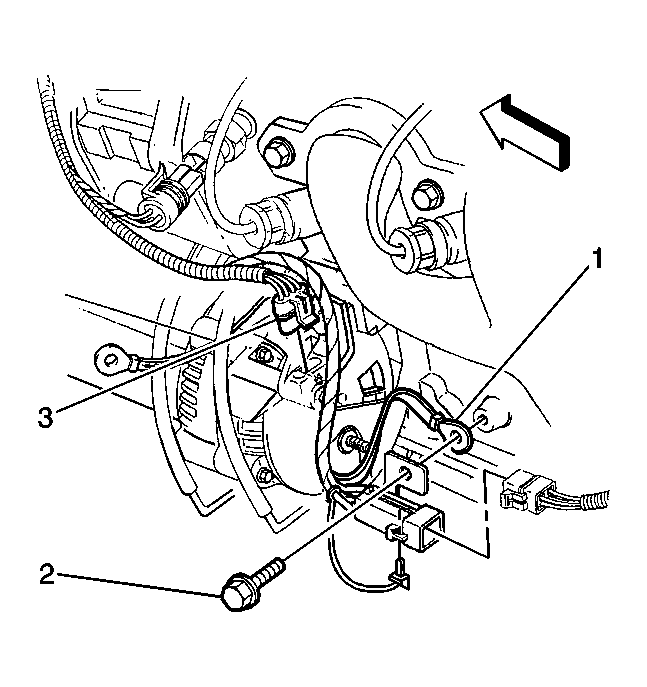 1

3

2