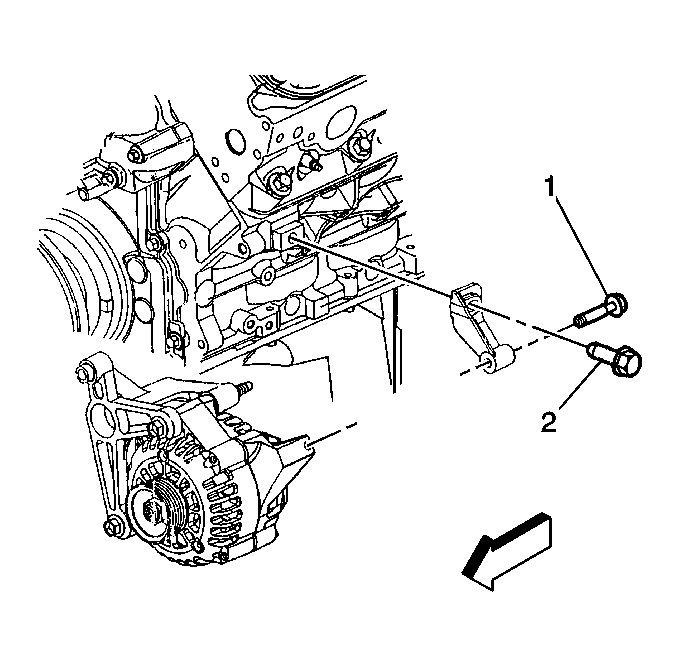 1
2