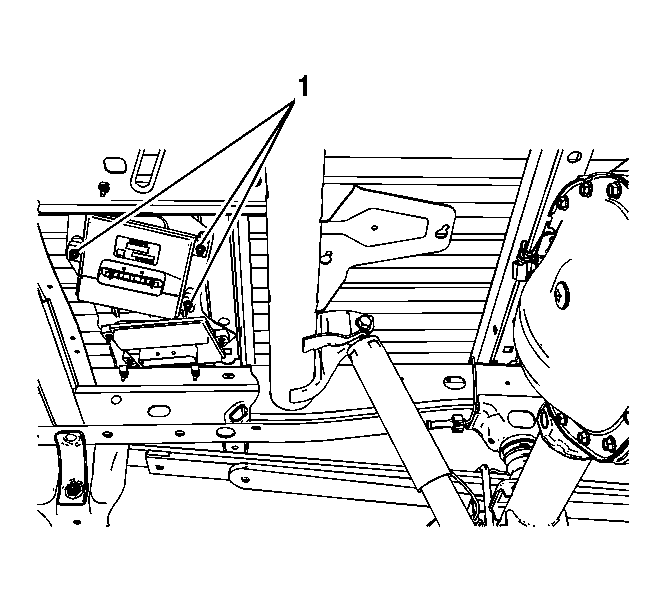 1