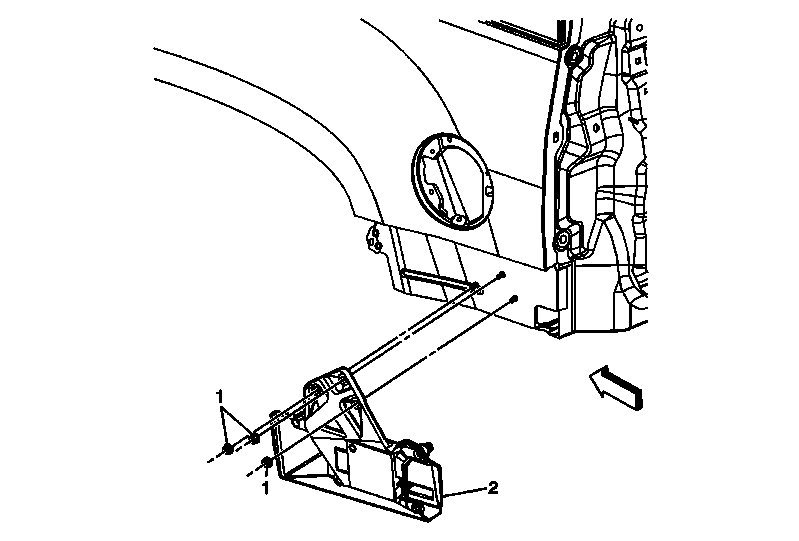 1
1
2