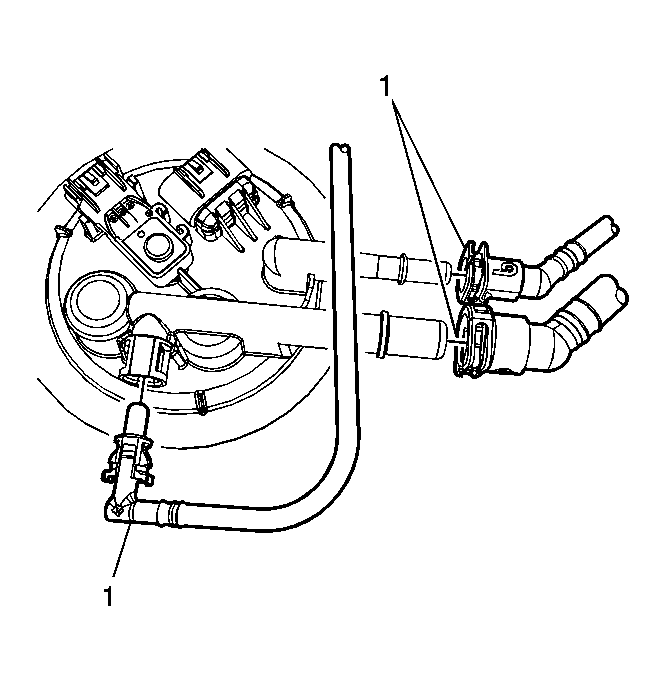 1

1