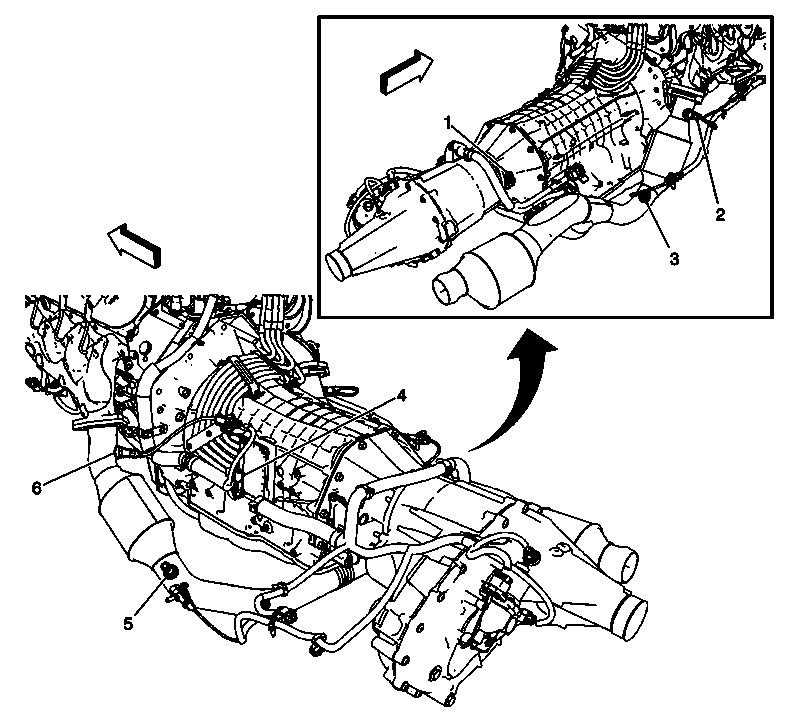 1
2
3
4
6
5